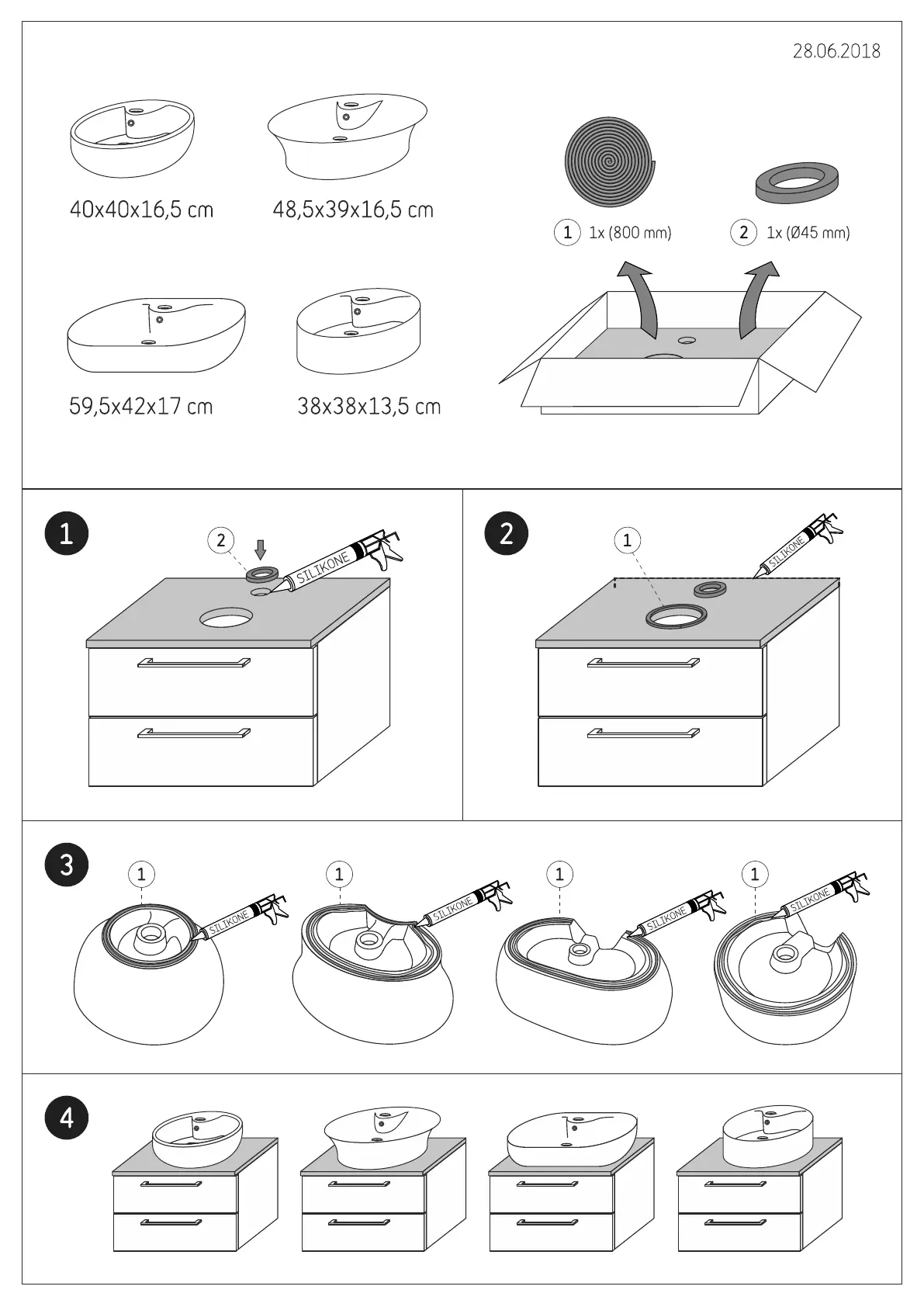 28.06.2018

40x40x16,5 cm

48,5x39x16,5 cm

59,5x42x17 cm

38x38x13,5 cm

1 1x (800 mm)

2 1x (Ø45 mm)

1

2

SILIKONE

2

1

SILIKONE

3

1

SILIKONE

1

SILIKONE

1

SILIKONE

1

SILIKONE

4