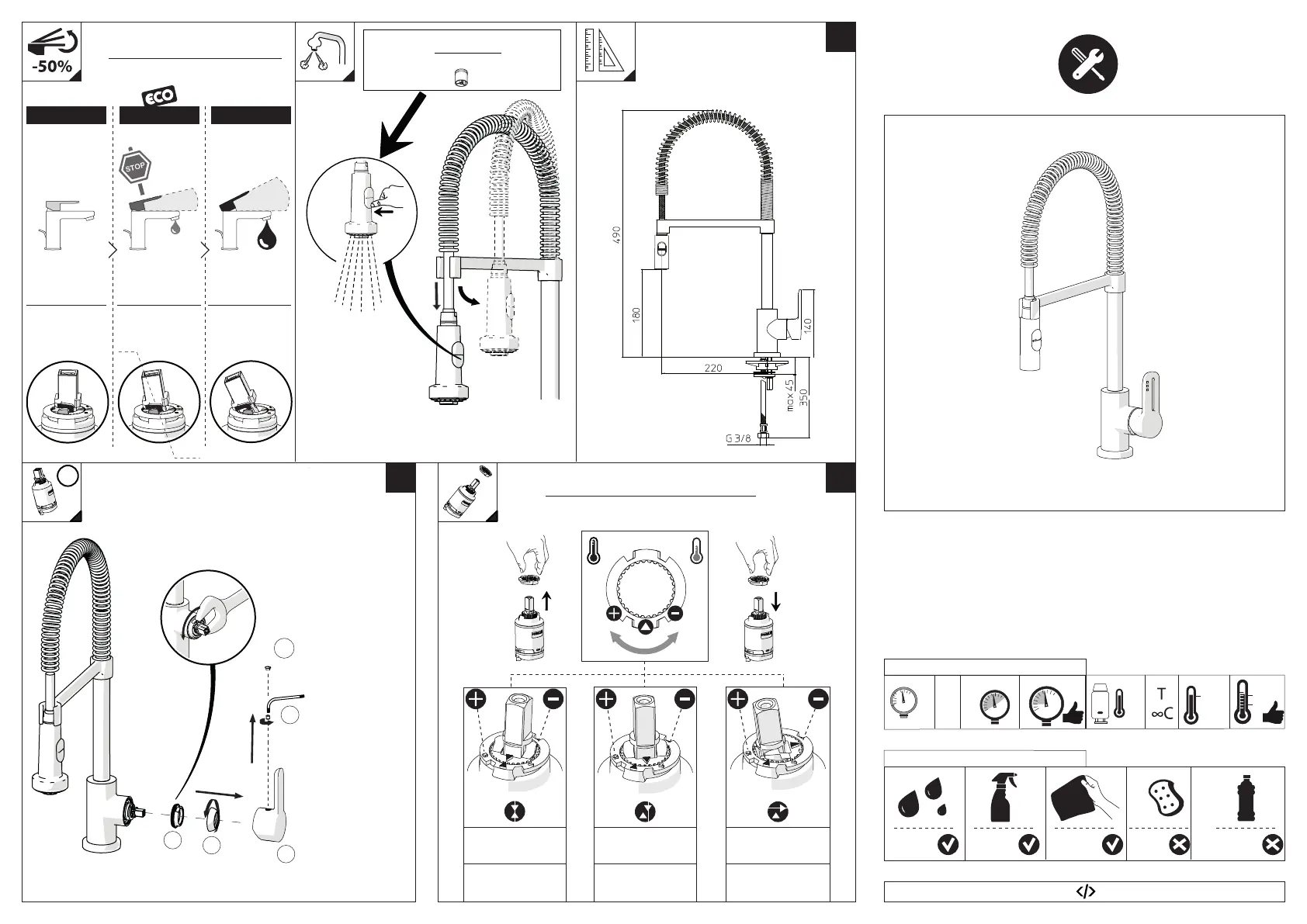 -50%

ECO

STOP

490

180

140

220

max 45

350

G 3/8

T

∞C