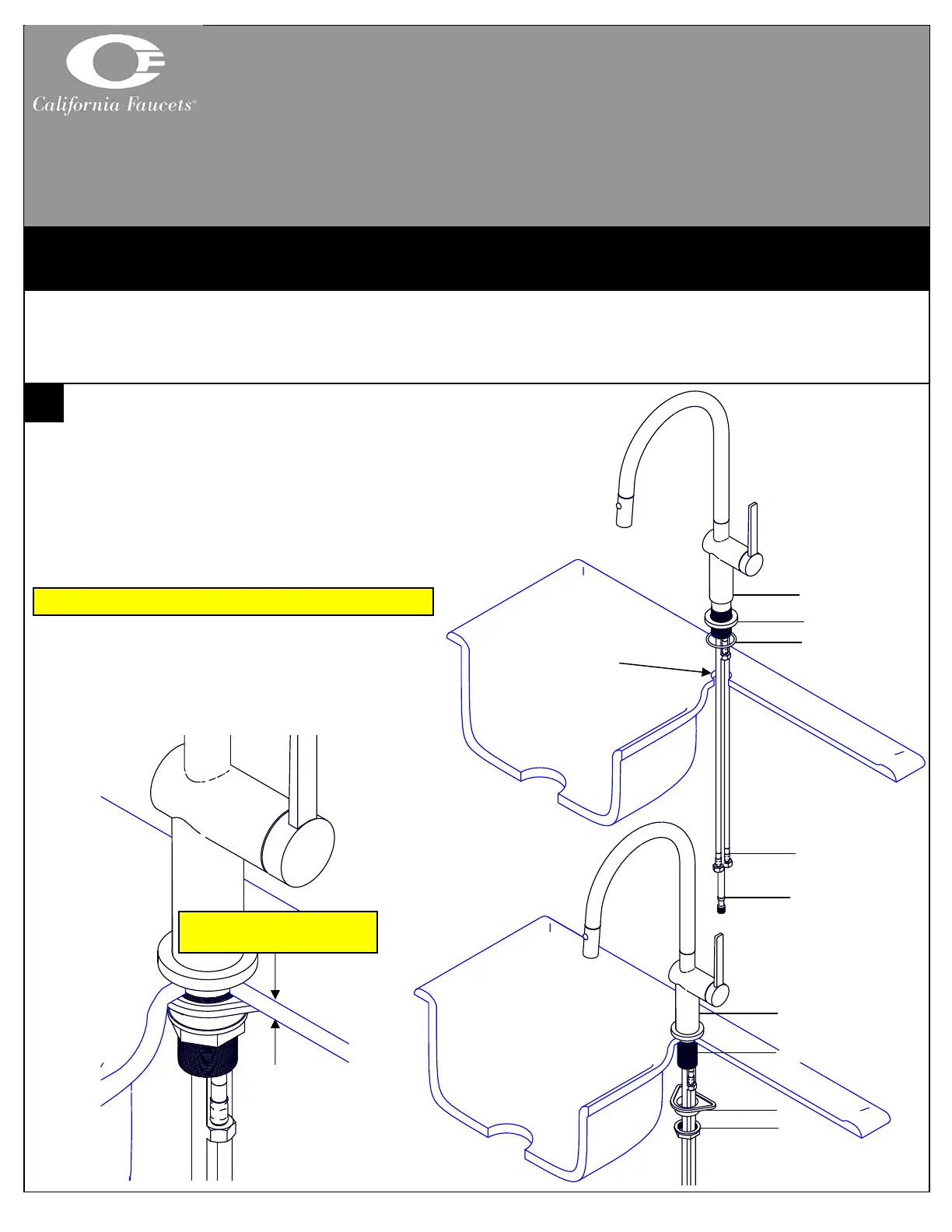 California Faucets®