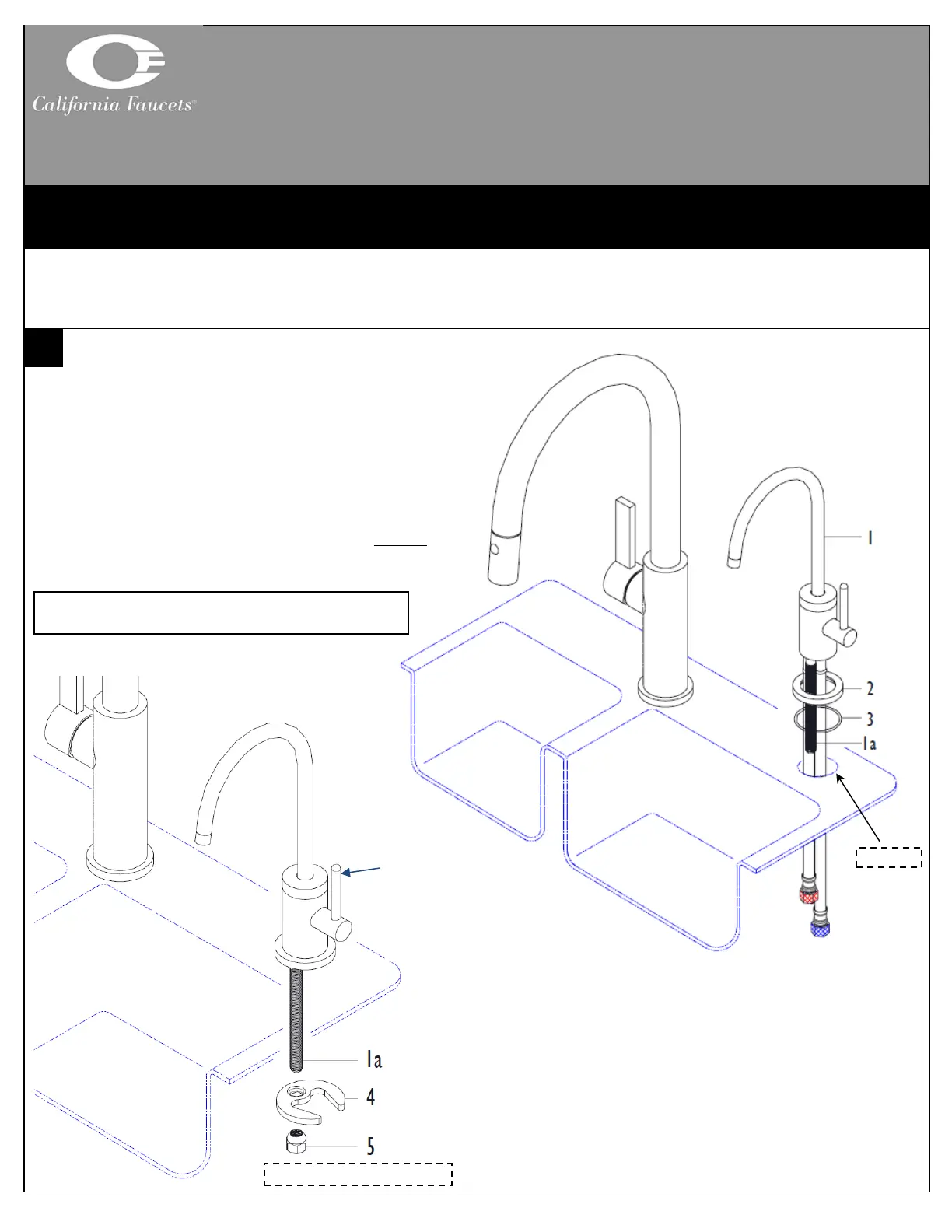 California Faucets®

1

2

3

1a

1a

4

5