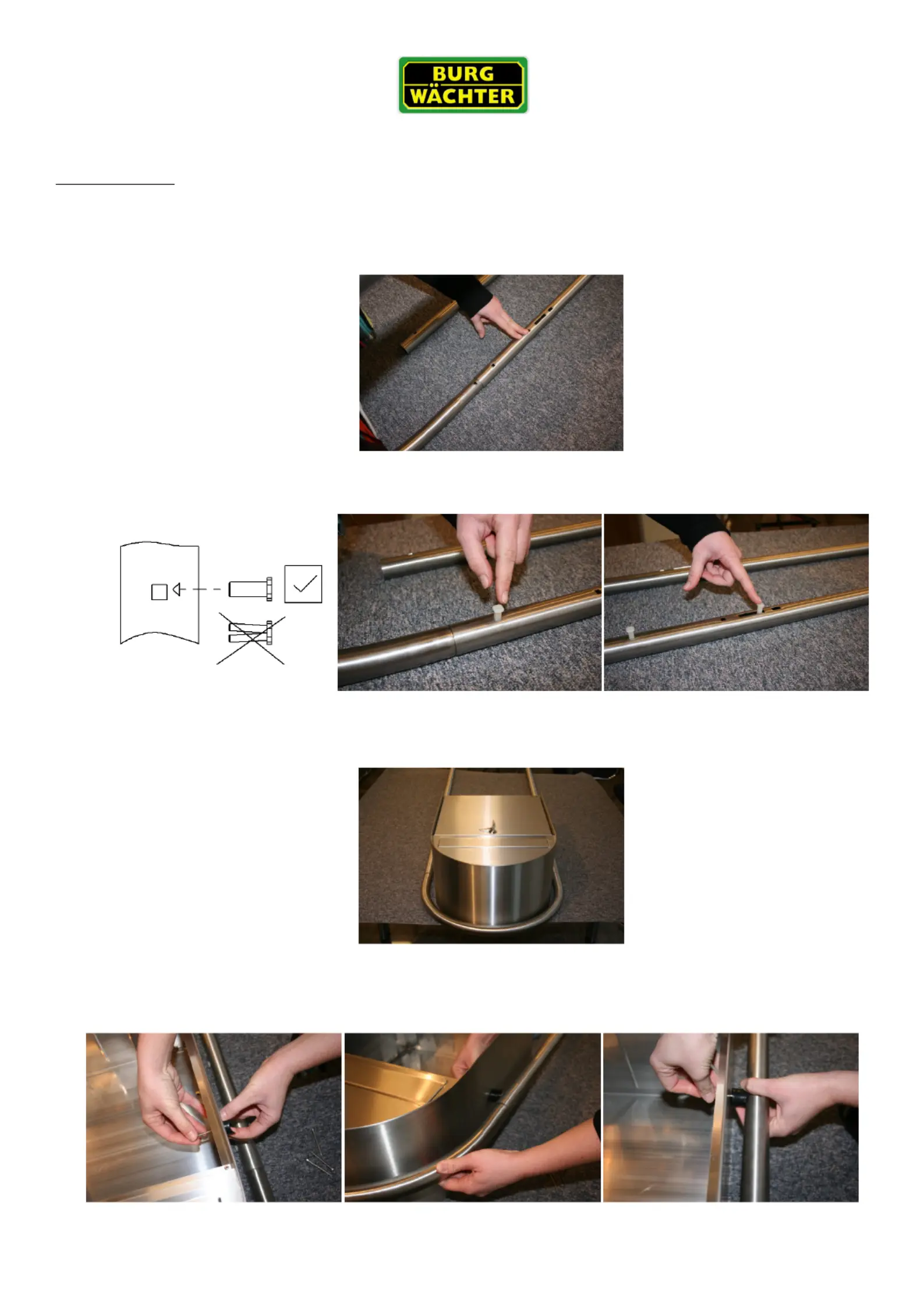 BURG WÄCHTER