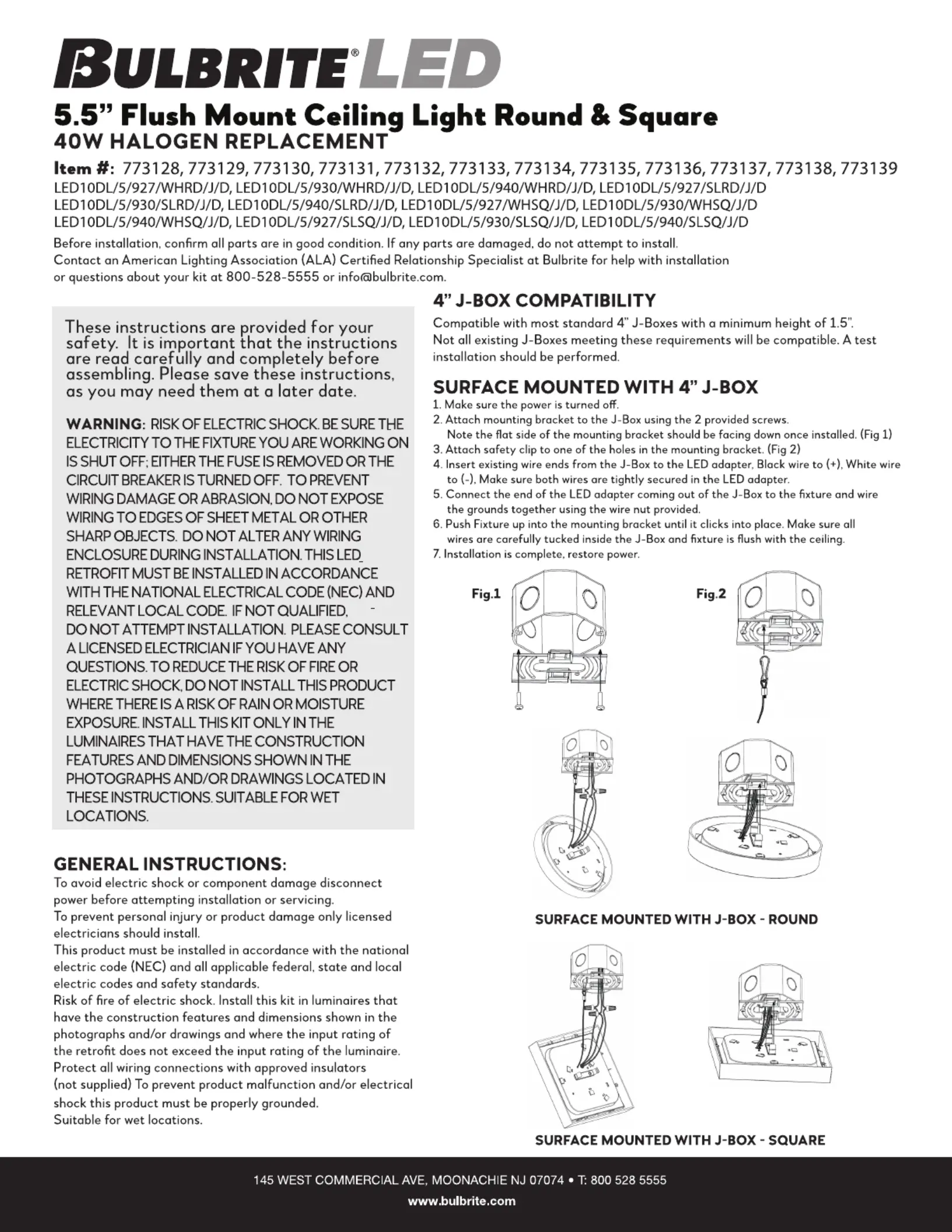 BULBRITE® LED

5.5" Flush Mount Ceiling Light Round & Square
40W HALOGEN REPLACEMENT

Item #: 773128, 773129, 773130, 773131, 773132, 773133, 773134, 773135, 773136, 773137, 773138, 773139
LED10DL/5/927/WHRD/J/D, LED10DL/5/930/WHRD/J/D, LED10DL/5/940/WHRD/J/D, LED10DL/5/927/SLRD/J/D
LED10DL/5/930/SLRD/J/D, LED10DL/5/940/SLRD/J/D, LED10DL/5/927/WHSQ/J/D, LED10DL/5/930/WHSQ/J/D
LED10DL/5/940/WHSQ/J/D, LED10DL/5/927/SLSQ/J/D, LED10DL/5/930/SLSQ/J/D, LED10DL/5/940/SLSQ/J/D

Before installation, confirm all parts are in good condition. If any parts are damaged, do not attempt to install.
Contact an American Lighting Association (ALA) Certified Relationship Specialist at Bulbrite for help with installation or questions about your kit at 800-528-5555 or info@bulbrite.com.

These instructions are provided for your safety. It is important that the instructions are read carefully and completely before assembling. Please save these instructions, as you may need them at a later date.

WARNING: RISK OF ELECTRIC SHOCK. BE SURE THE ELECTRICITY TO THE FIXTURE YOU ARE WORKING ON IS SHUT OFF; EITHER THE FUSE IS REMOVED OR THE CIRCUIT BREAKER IS TURNED OFF. TO PREVENT WIRING DAMAGE OR ABRASION, DO NOT EXPOSE WIRING TO EDGES OF SHEET METAL OR OTHER SHARP OBJECTS. DO NOT ALTER ANY WIRING ENCLOSURE DURING INSTALLATION. THIS LED RETROFIT MUST BE INSTALLED IN ACCORDANCE WITH THE NATIONAL ELECTRICAL CODE (NEC) AND RELEVANT LOCAL CODE. IF NOT QUALIFIED, DO NOT ATTEMPT INSTALLATION. PLEASE CONSULT A LICENSED ELECTRICIAN IF YOU HAVE ANY QUESTIONS. TO REDUCE THE RISK OF FIRE OR ELECTRIC SHOCK, DO NOT INSTALL THIS PRODUCT WHERE THERE IS A RISK OF RAIN OR MOISTURE EXPOSURE. INSTALL THIS KIT ONLY IN THE LUMINAIRES THAT HAVE THE CONSTRUCTION FEATURES AND DIMENSIONS SHOWN IN THE PHOTOGRAPHS AND/OR DRAWINGS LOCATED IN THESE INSTRUCTIONS. SUITABLE FOR WET LOCATIONS.

GENERAL INSTRUCTIONS:
To avoid electric shock or component damage disconnect power before attempting installation or servicing.
To prevent personal injury or product damage only licensed electricians should install.
This product must be installed in accordance with the national electric code (NEC) and all applicable federal, state and local electric codes and safety standards.
Risk of fire of electric shock. Install this kit in luminaires that have the construction features and dimensions shown in the photographs and/or drawings and where the input rating of the retrofit does not exceed the input rating of the luminaire.
Protect all wiring connections with approved insulators (not supplied) To prevent product malfunction and/or electrical shock this product must be properly grounded.
Suitable for wet locations.

4" J-BOX COMPATIBILITY
Compatible with most standard 4" J-Boxes with a minimum height of 1.5".
Not all existing J-Boxes meeting these requirements will be compatible. A test installation should be performed.

SURFACE MOUNTED WITH 4" J-BOX
1. Make sure the power is turned off.
2. Attach mounting bracket to the J-Box using the 2 provided screws.
Note the flat side of the mounting bracket should be facing down once installed. (Fig 1)
3. Attach safety clip to one of the holes in the mounting bracket. (Fig 2)
4. Insert existing wire ends from the J-Box to the LED adapter, Black wire to (+), White wire to (-), Make sure both wires are tightly secured in the LED adapter.
5. Connect the end of the LED adapter coming out of the J-Box to the fixture and wire the grounds together using the wire nut provided.
6. Push Fixture up into the mounting bracket until it clicks into place. Make sure all wires are carefully tucked inside the J-Box and fixture is flush with the ceiling.
7. Installation is complete, restore power.

Fig.1

Fig.2

SURFACE MOUNTED WITH J-BOX - ROUND

SURFACE MOUNTED WITH J-BOX - SQUARE

145 WEST COMMERCIAL AVE, MOONACHIE NJ 07074 • T: 800 528 5555
www.bulbrite.com