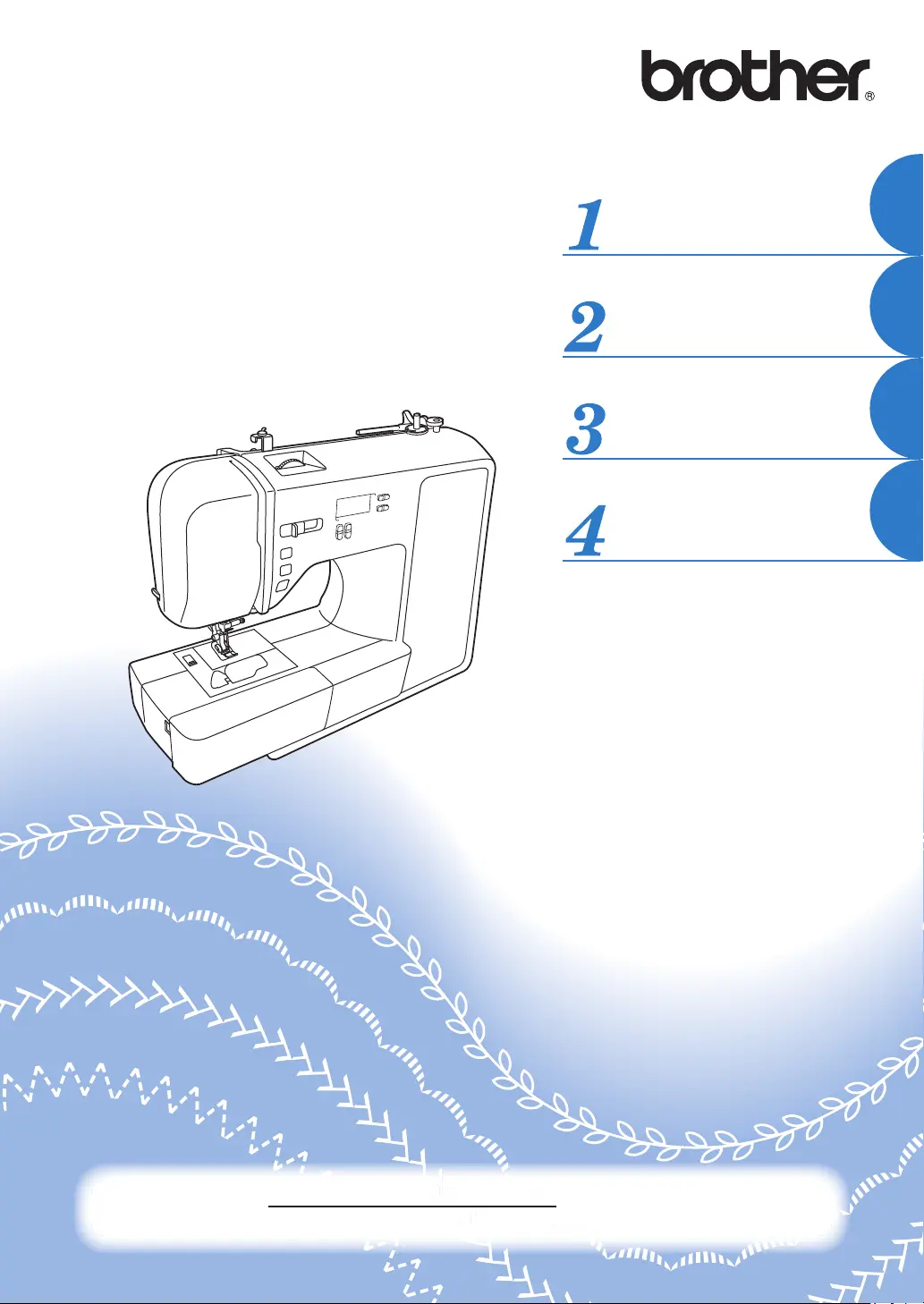 brother®

1

2

3

4