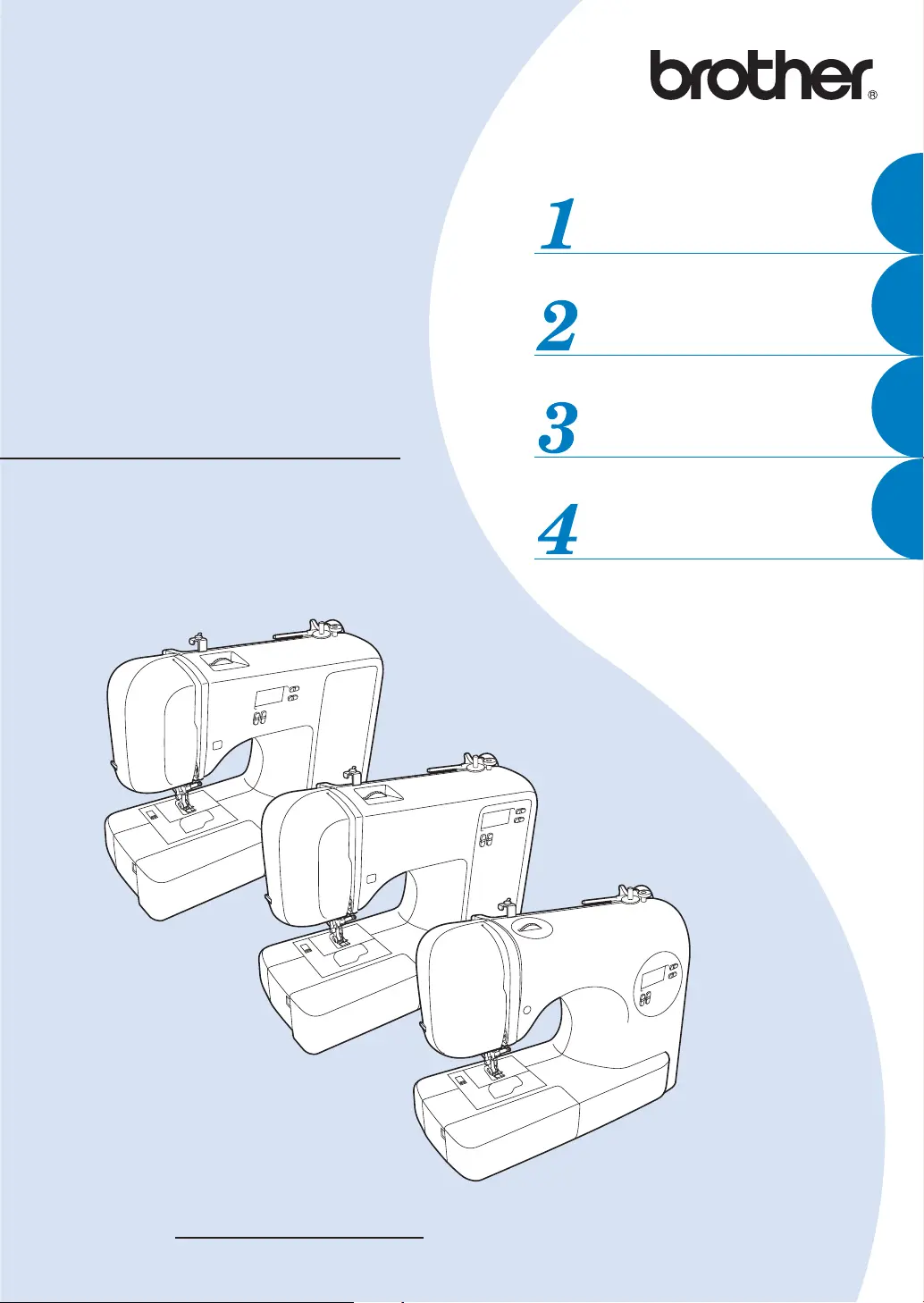 brother®

1

2

3

4