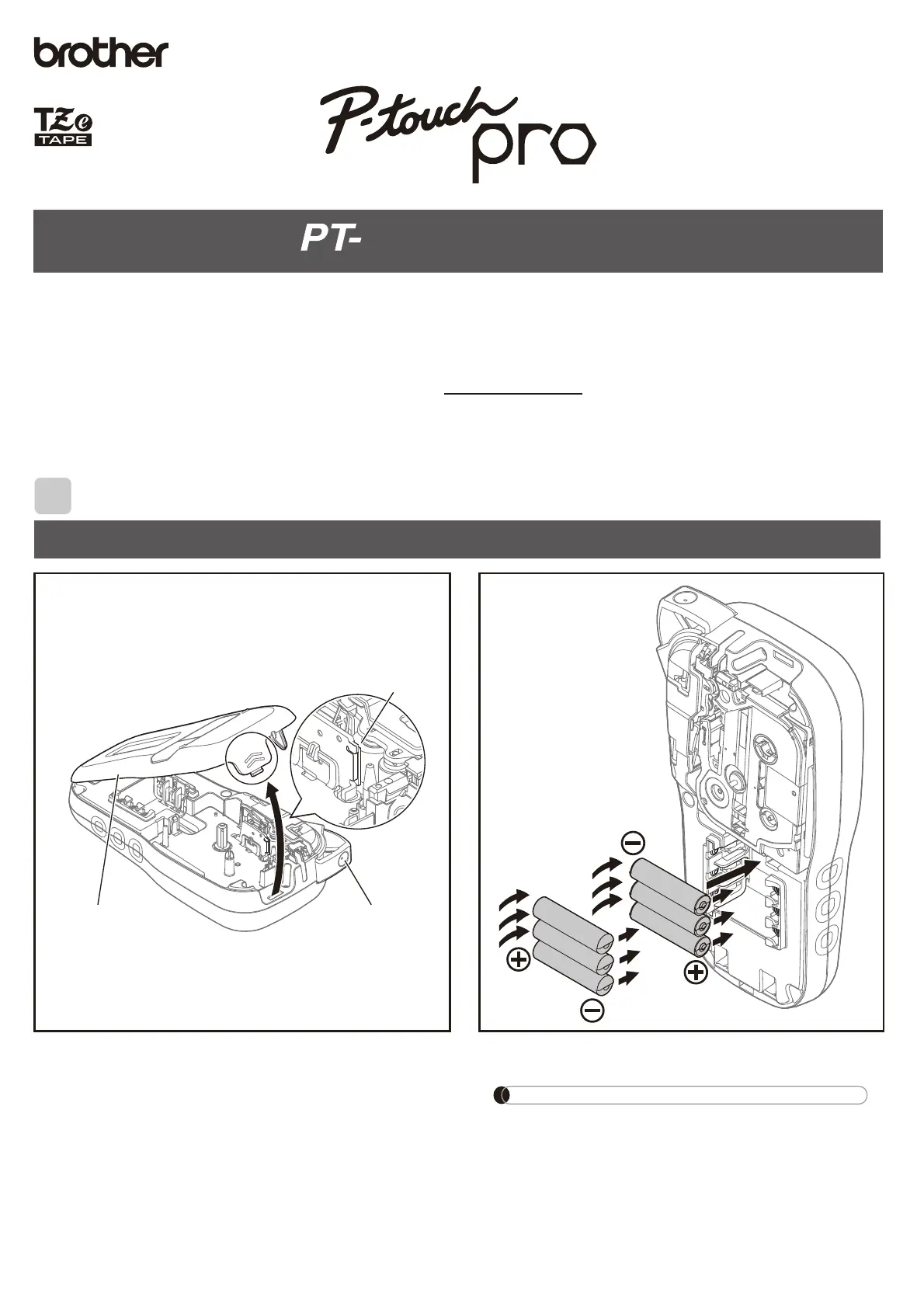 brother

TZe TAPE

P-touch pro

PT-