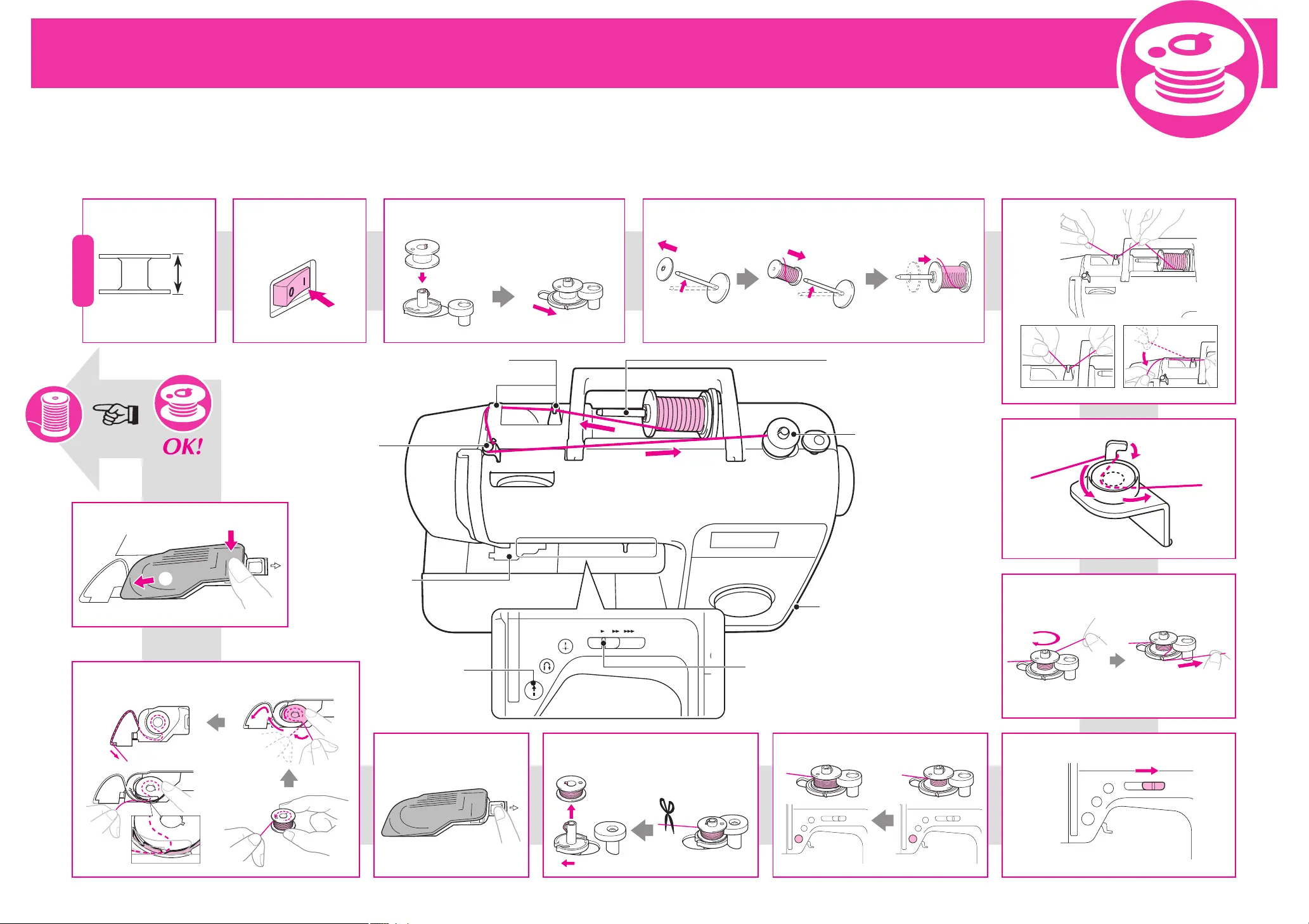 0 I

OK!