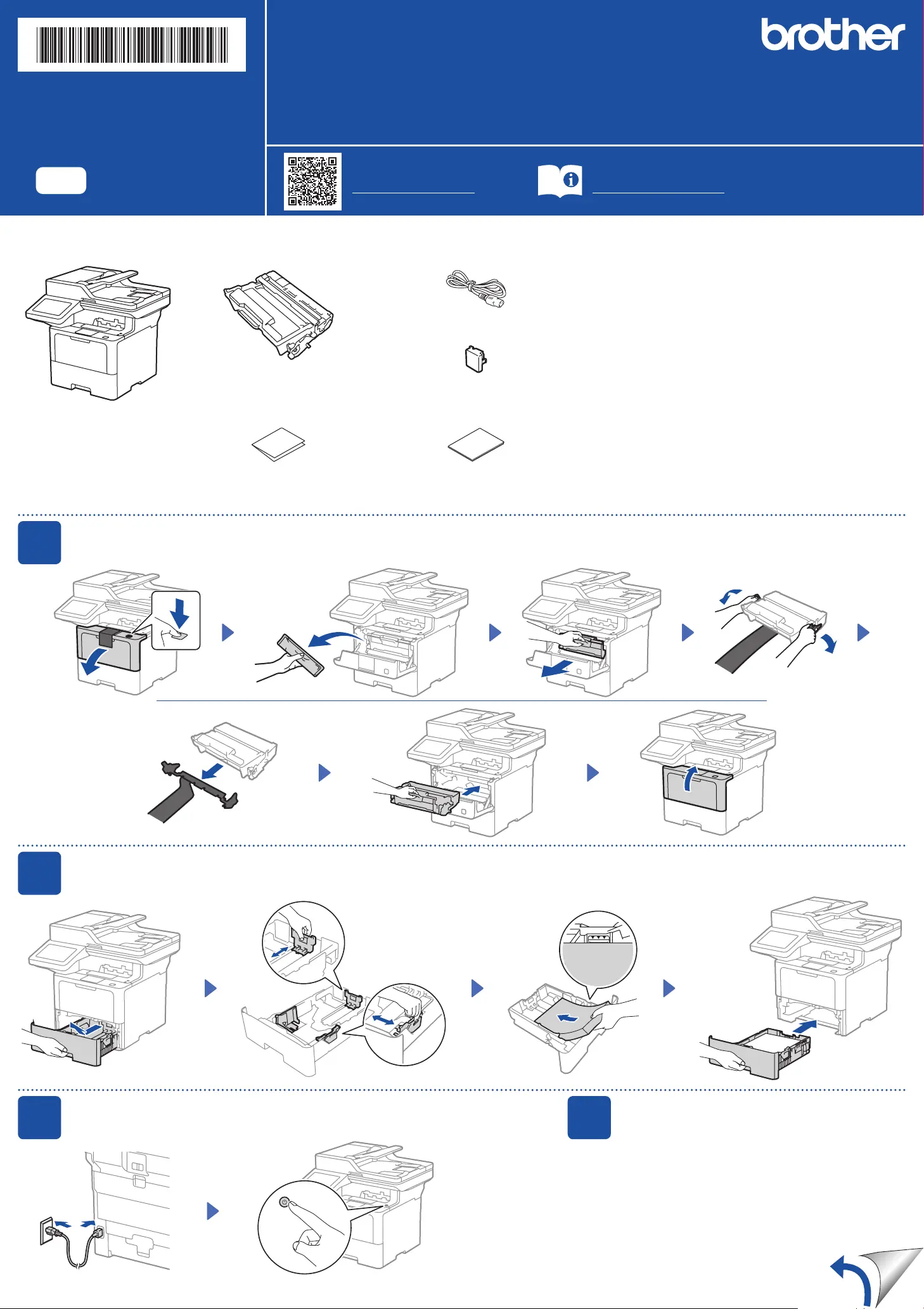 brother