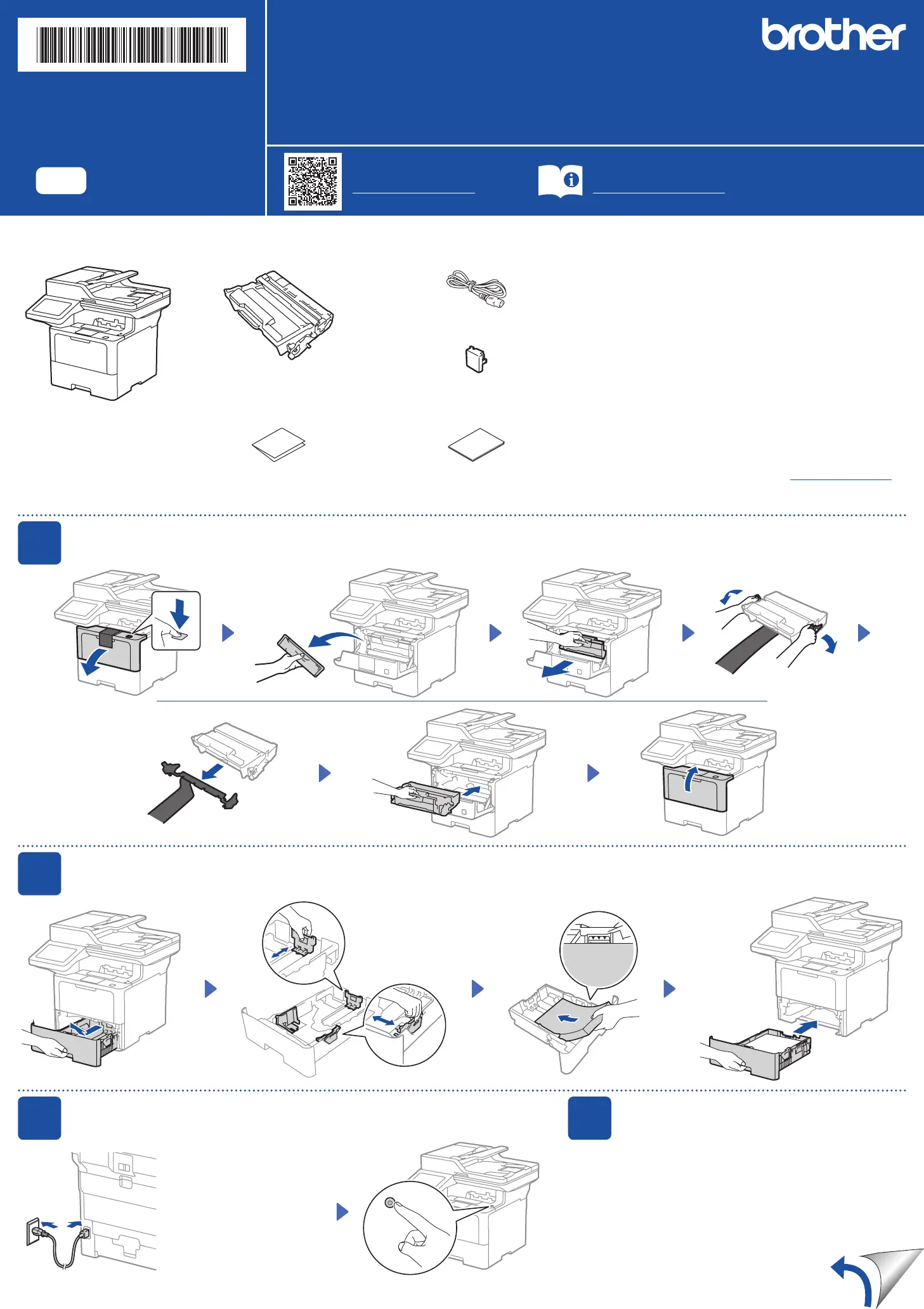 brother