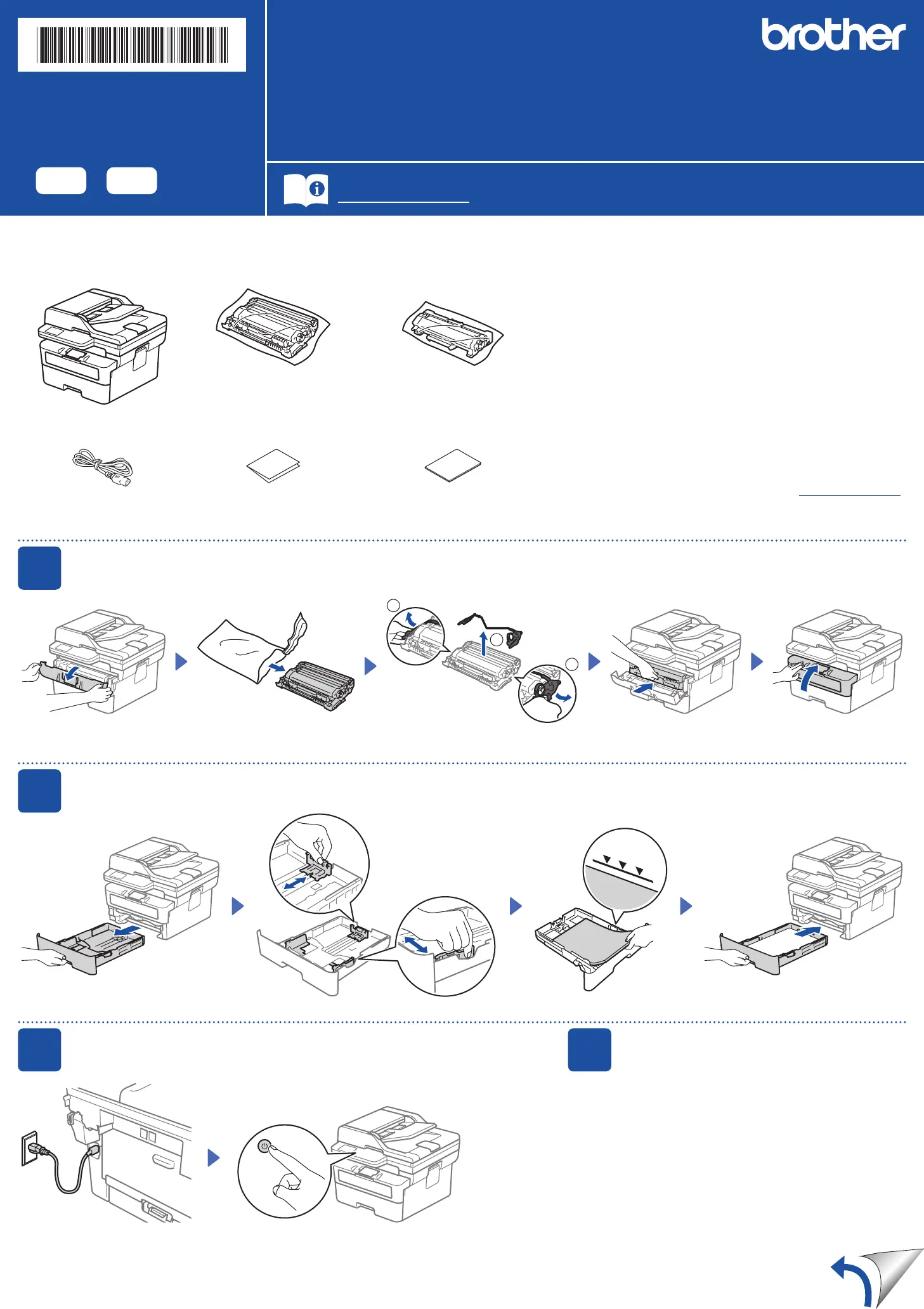 brother