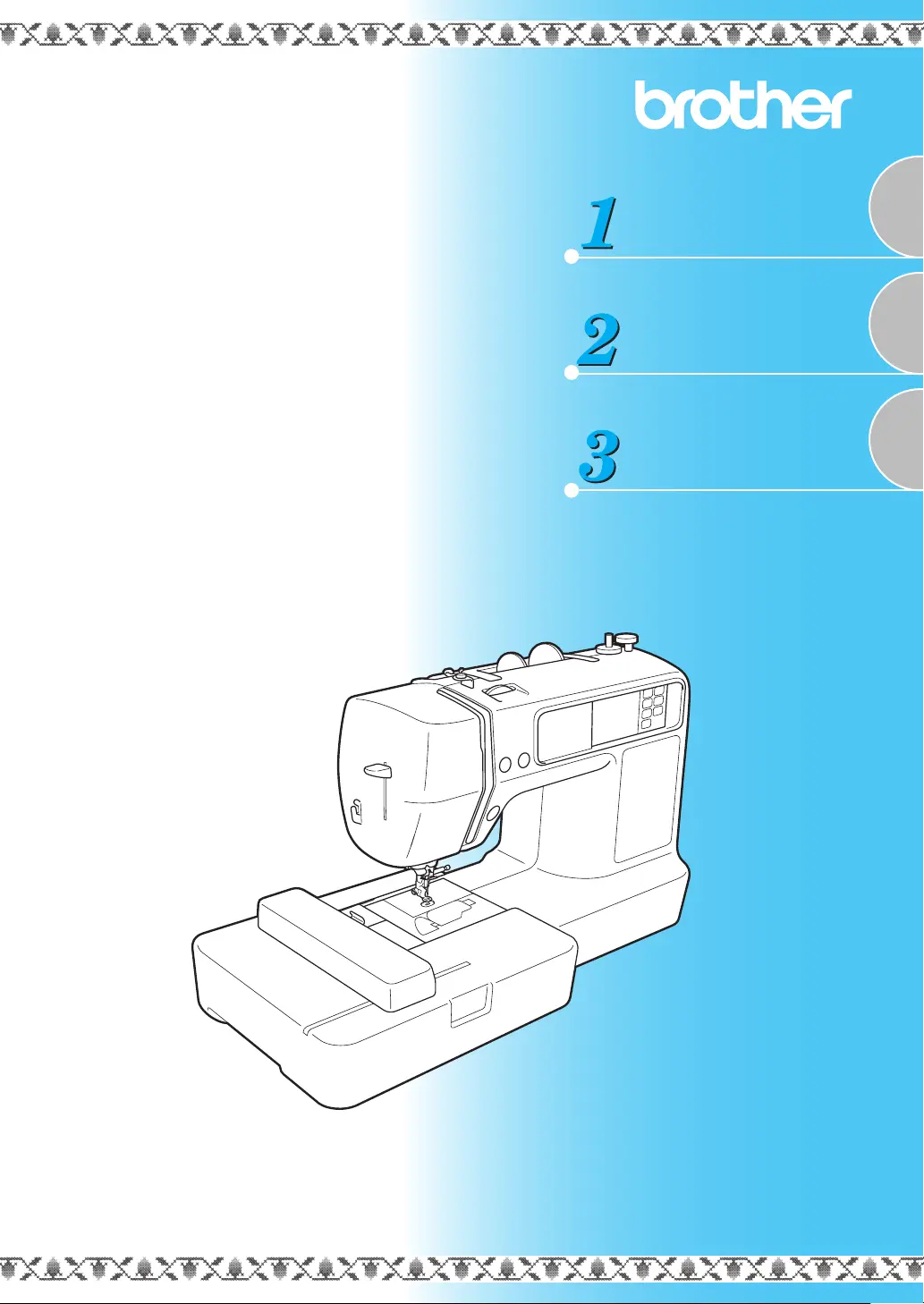 brother

1

2

3