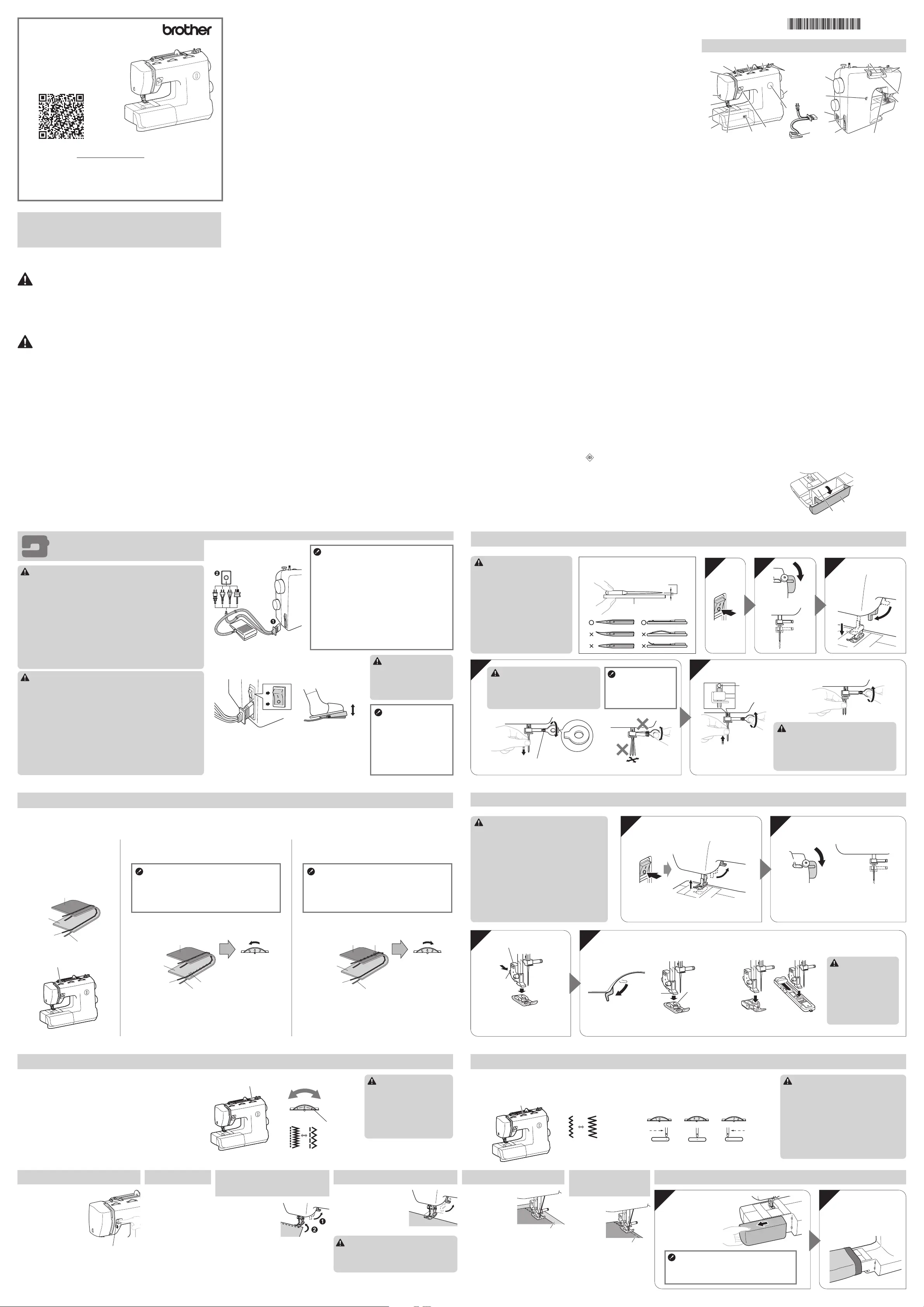 brother