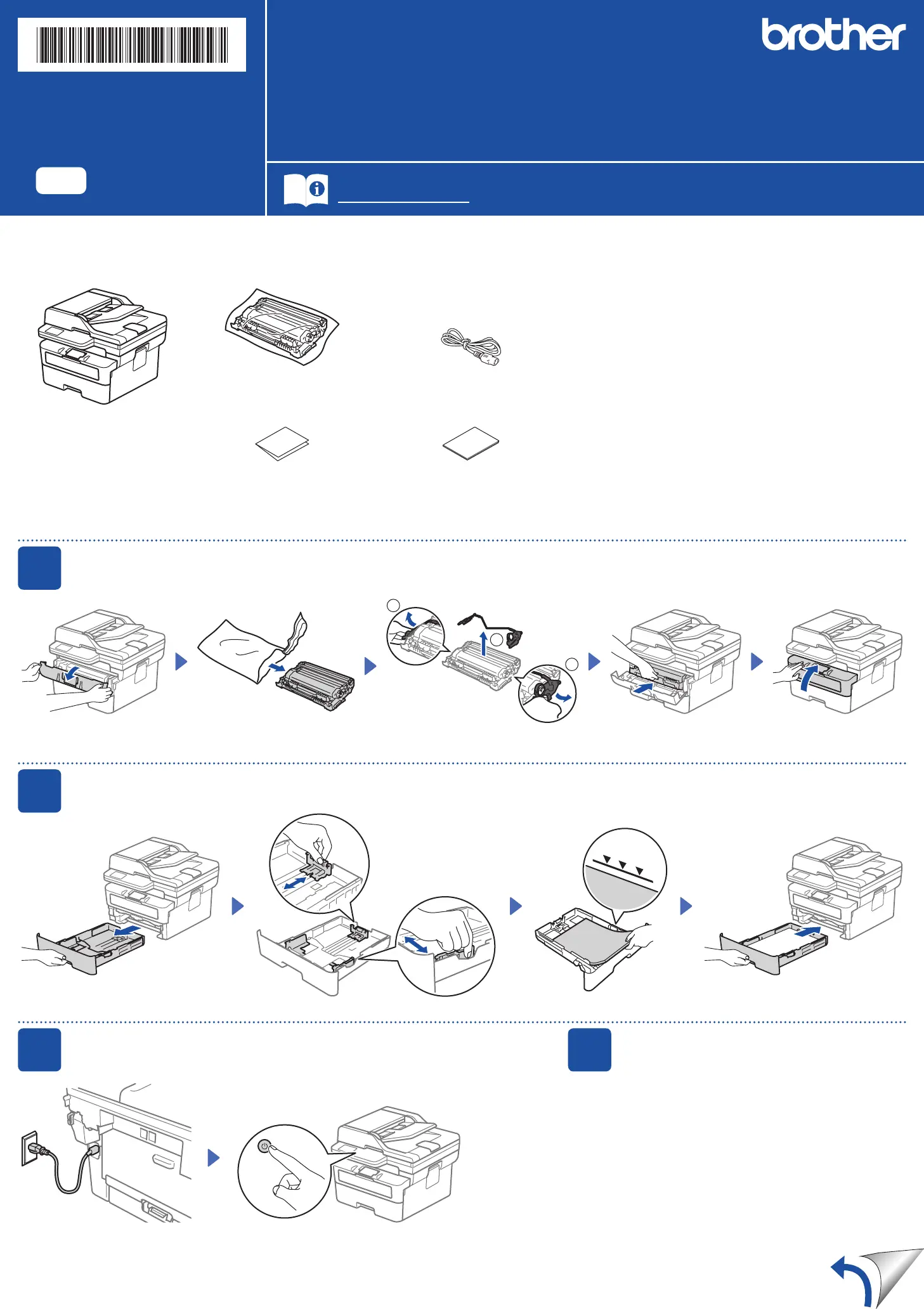 brother