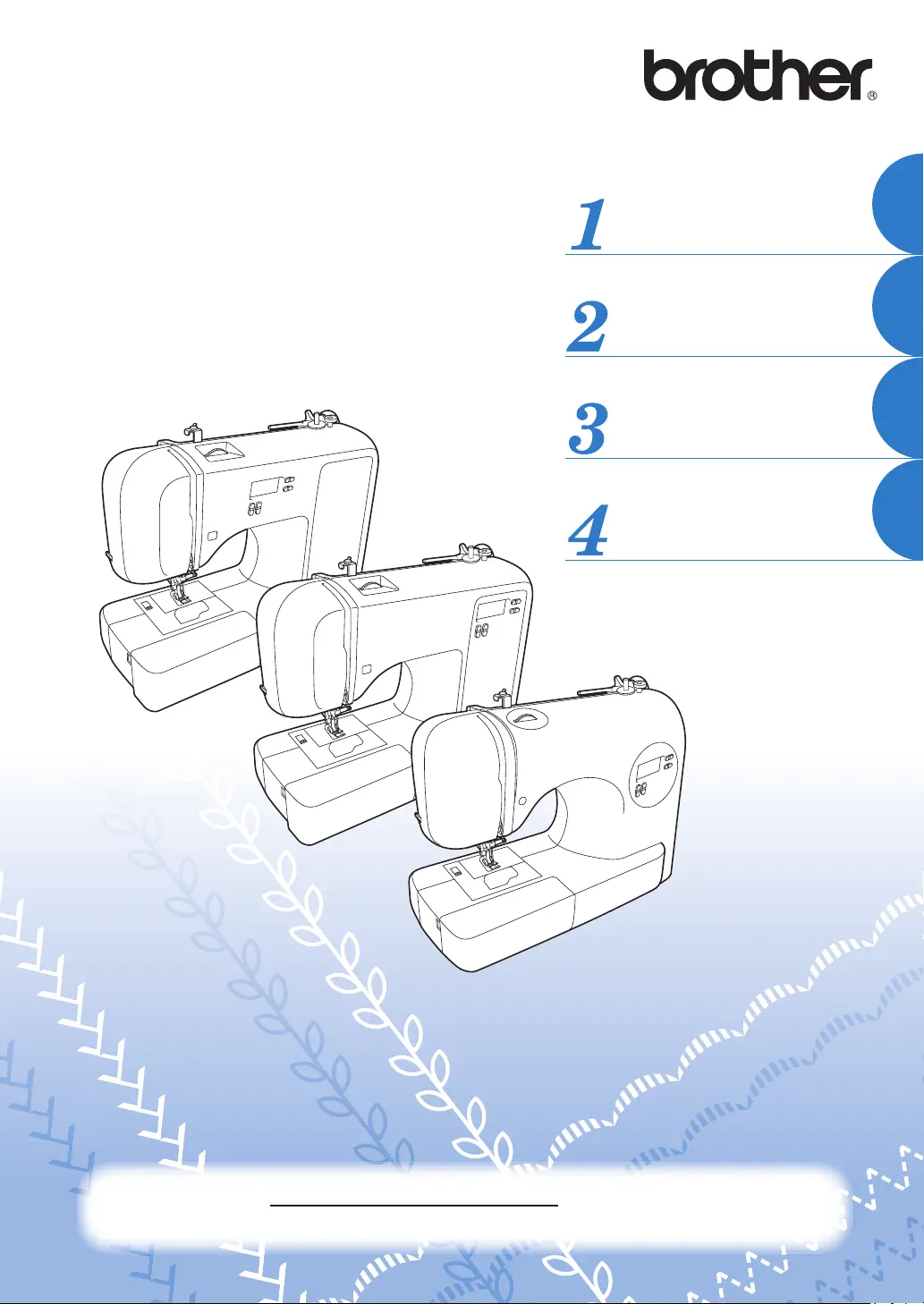 brother®

1

2

3

4