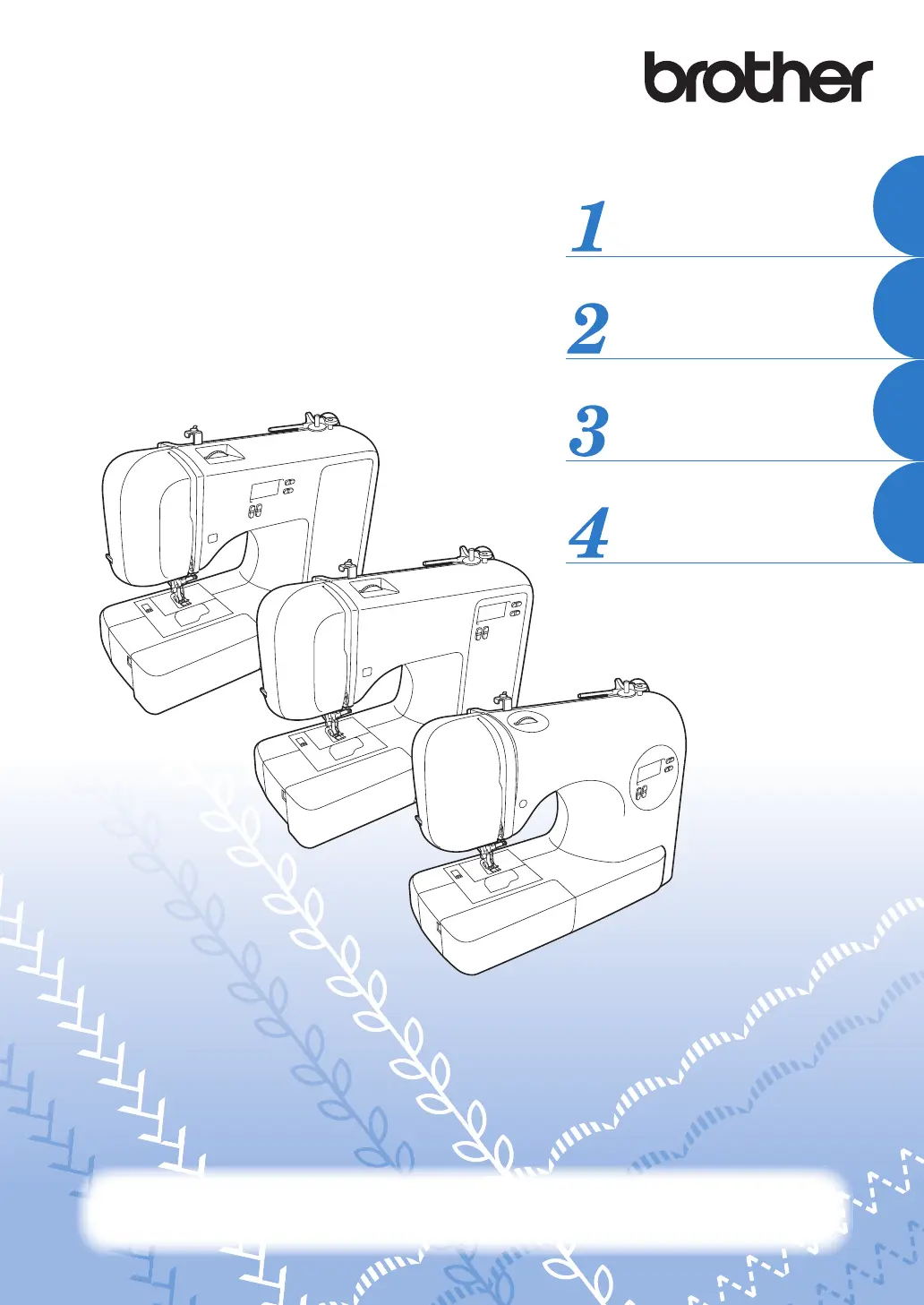 brother

1

2

3

4