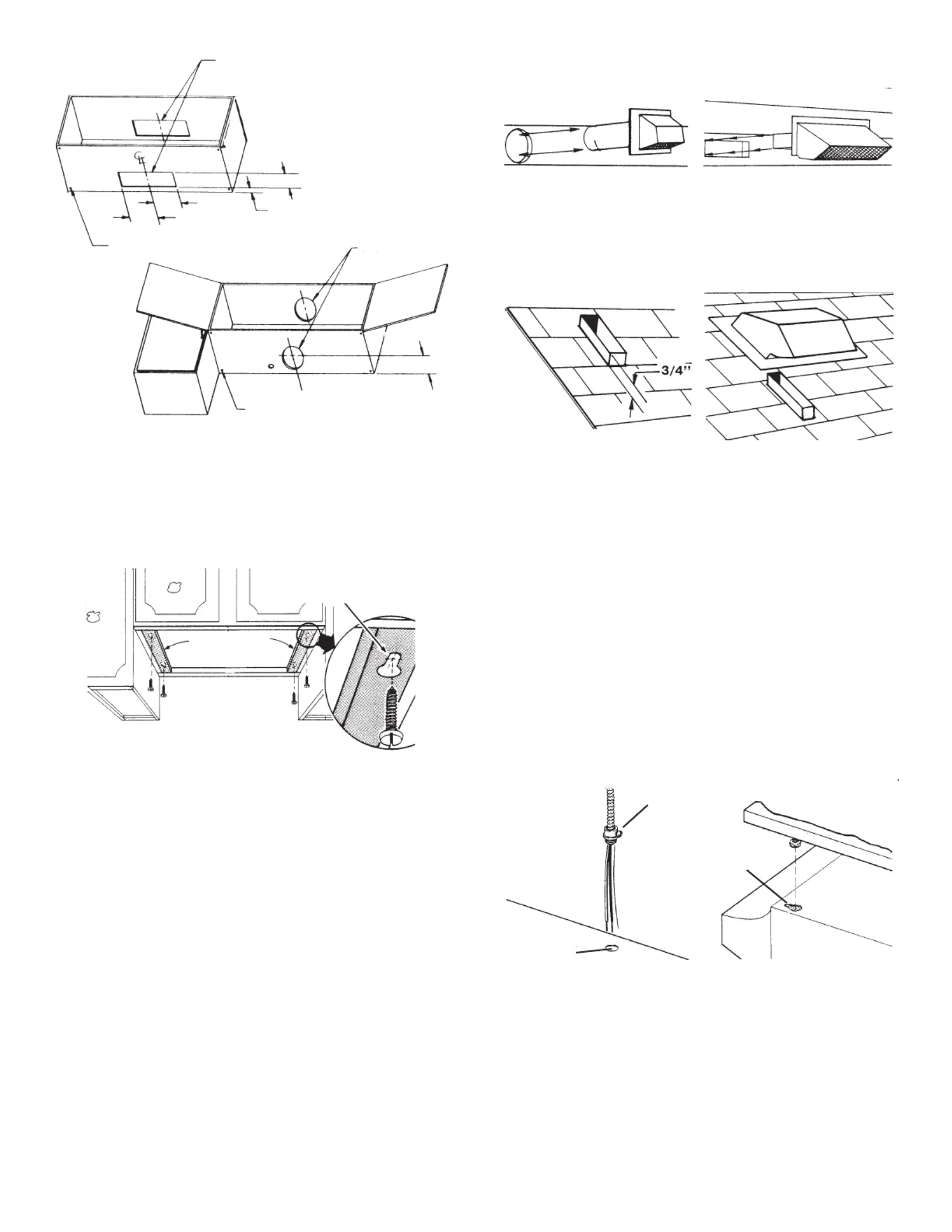 3/4"