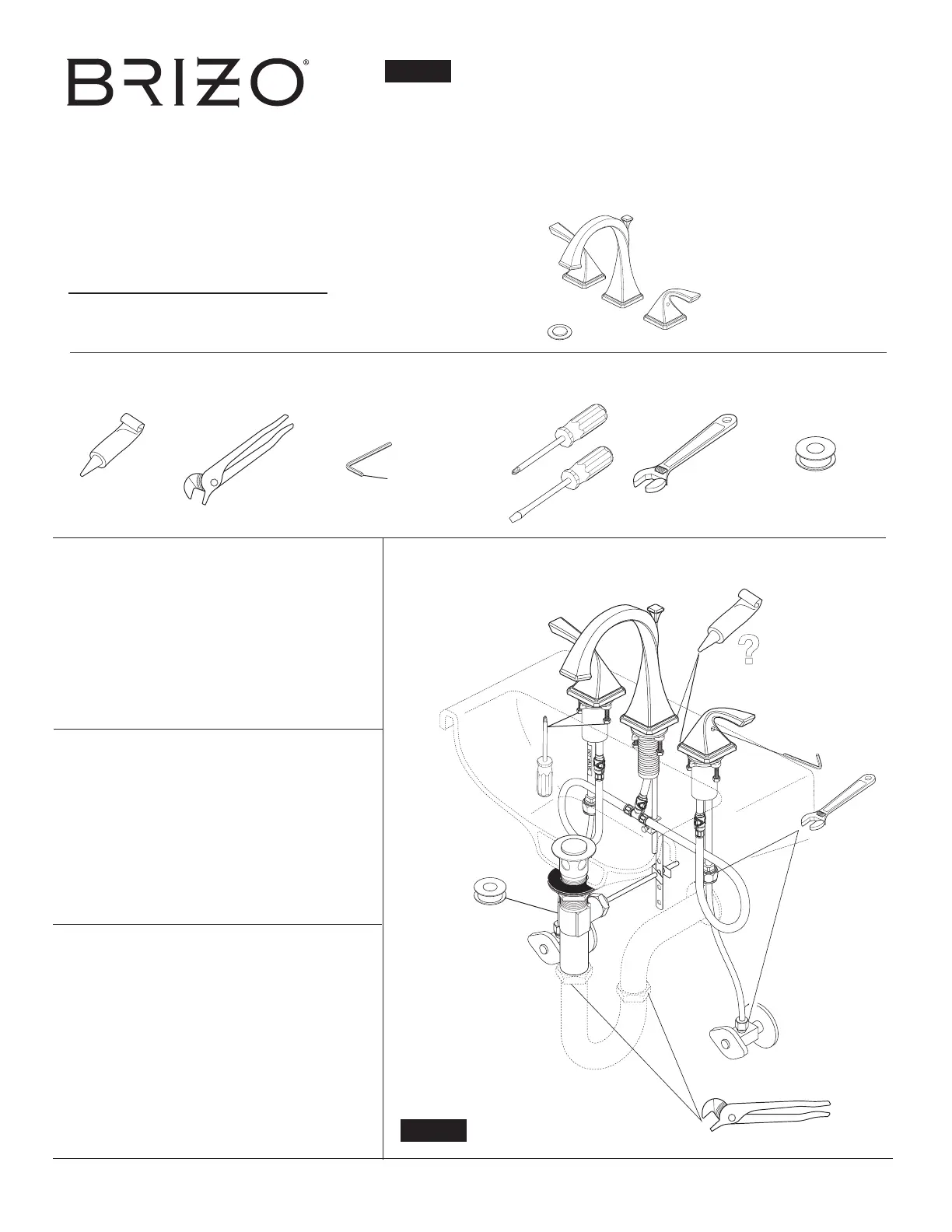 BRIZO®

?