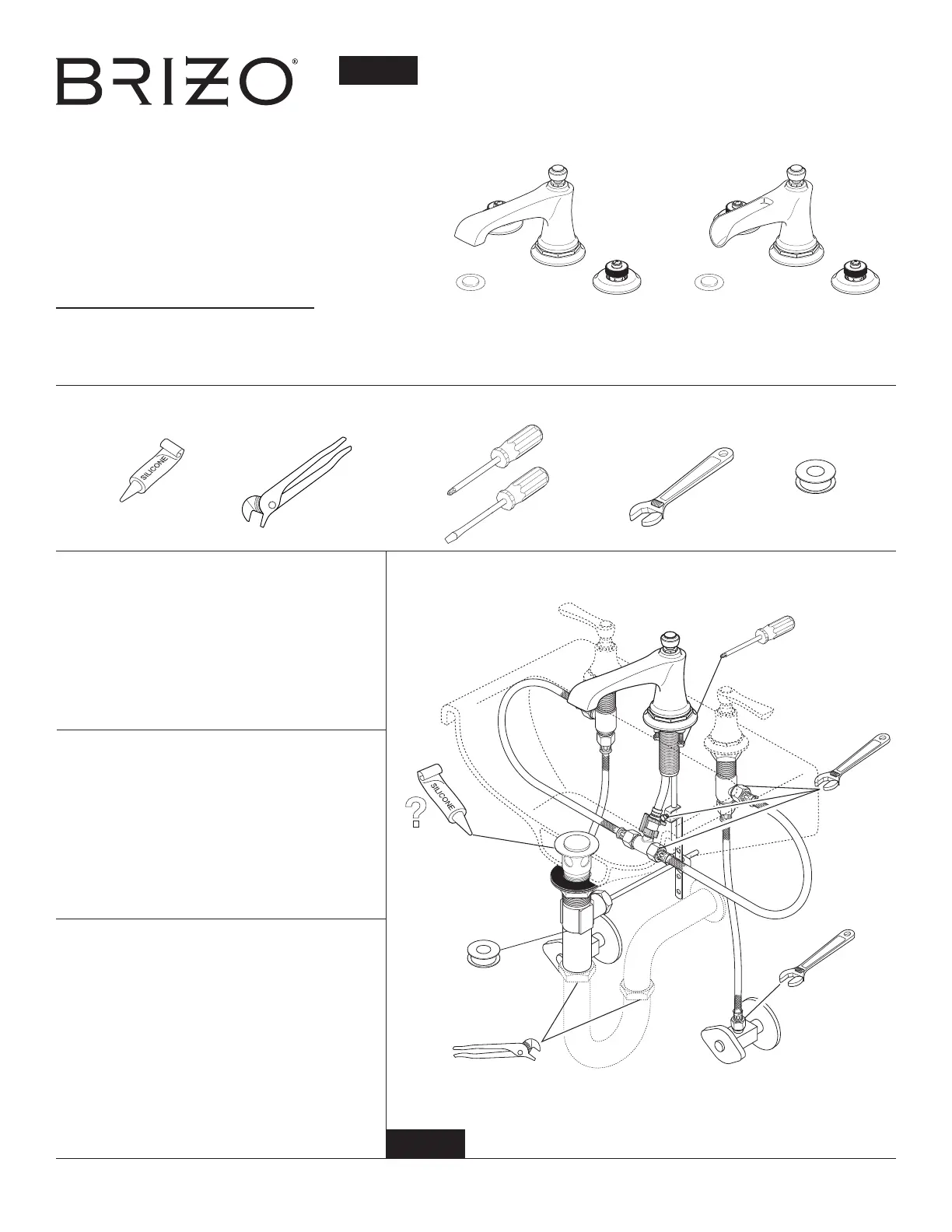 BRIZO®

SILICONE

SILICONE

?