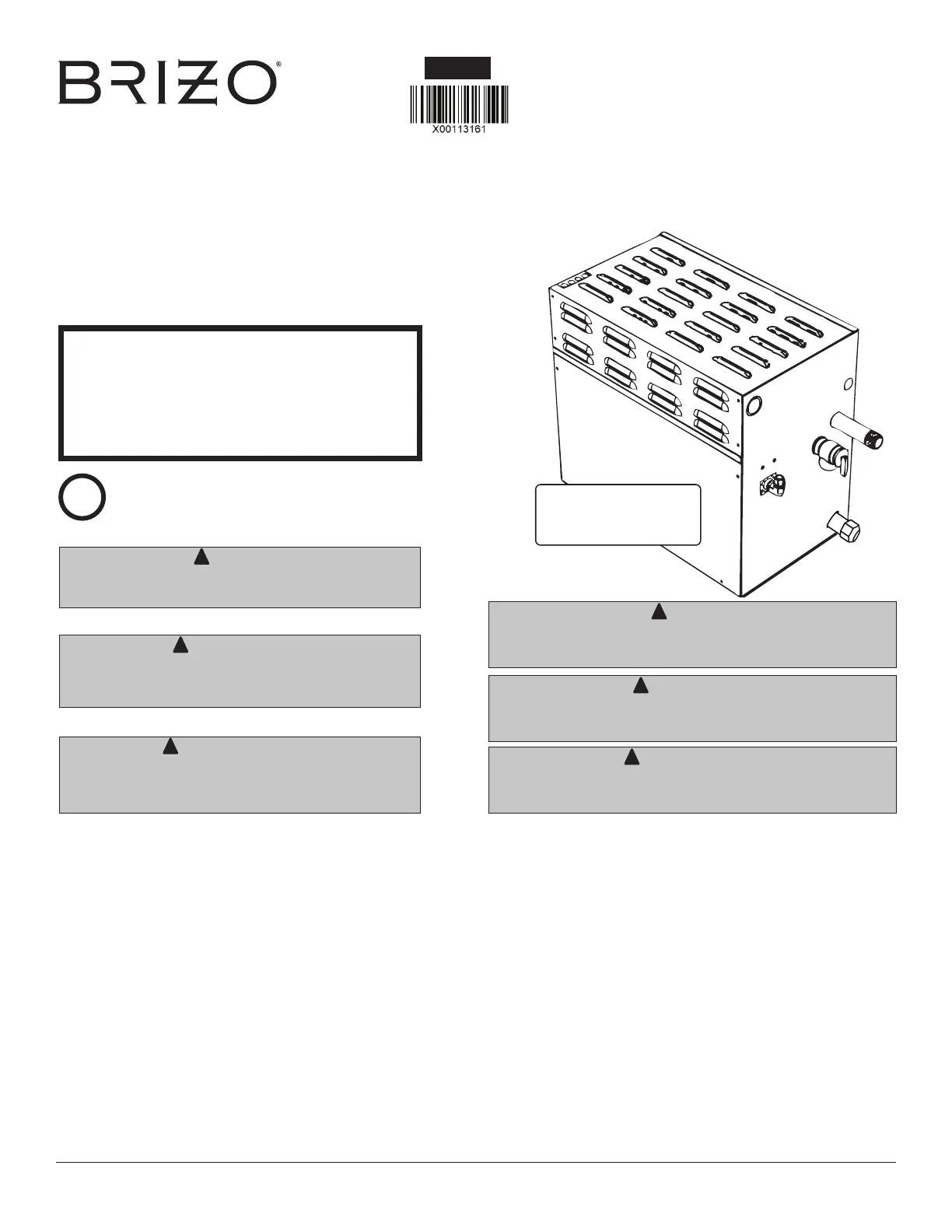 BRIZO®

X00113161