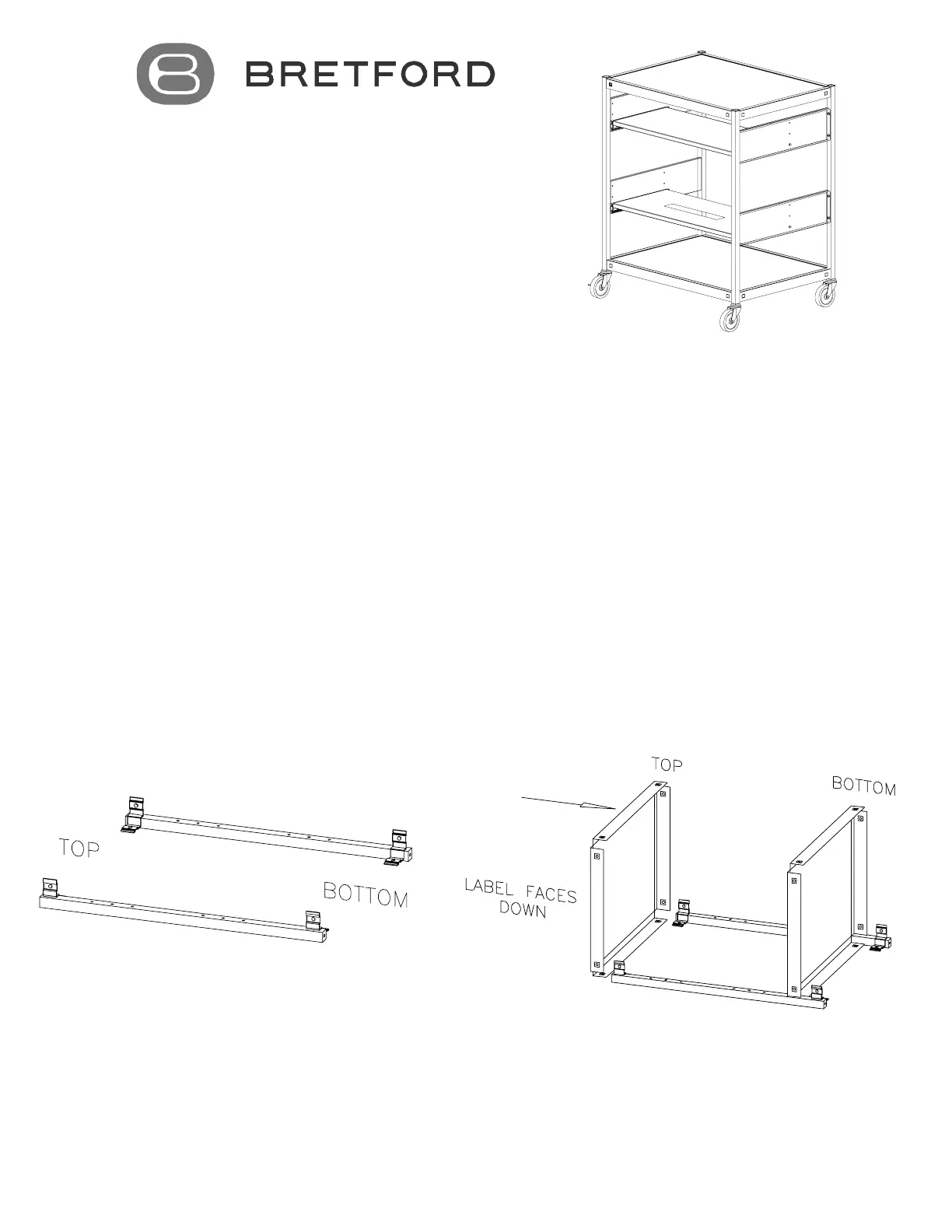 BRETFORD

TOP

BOTTOM

TOP

BOTTOM

LABEL FACES DOWN