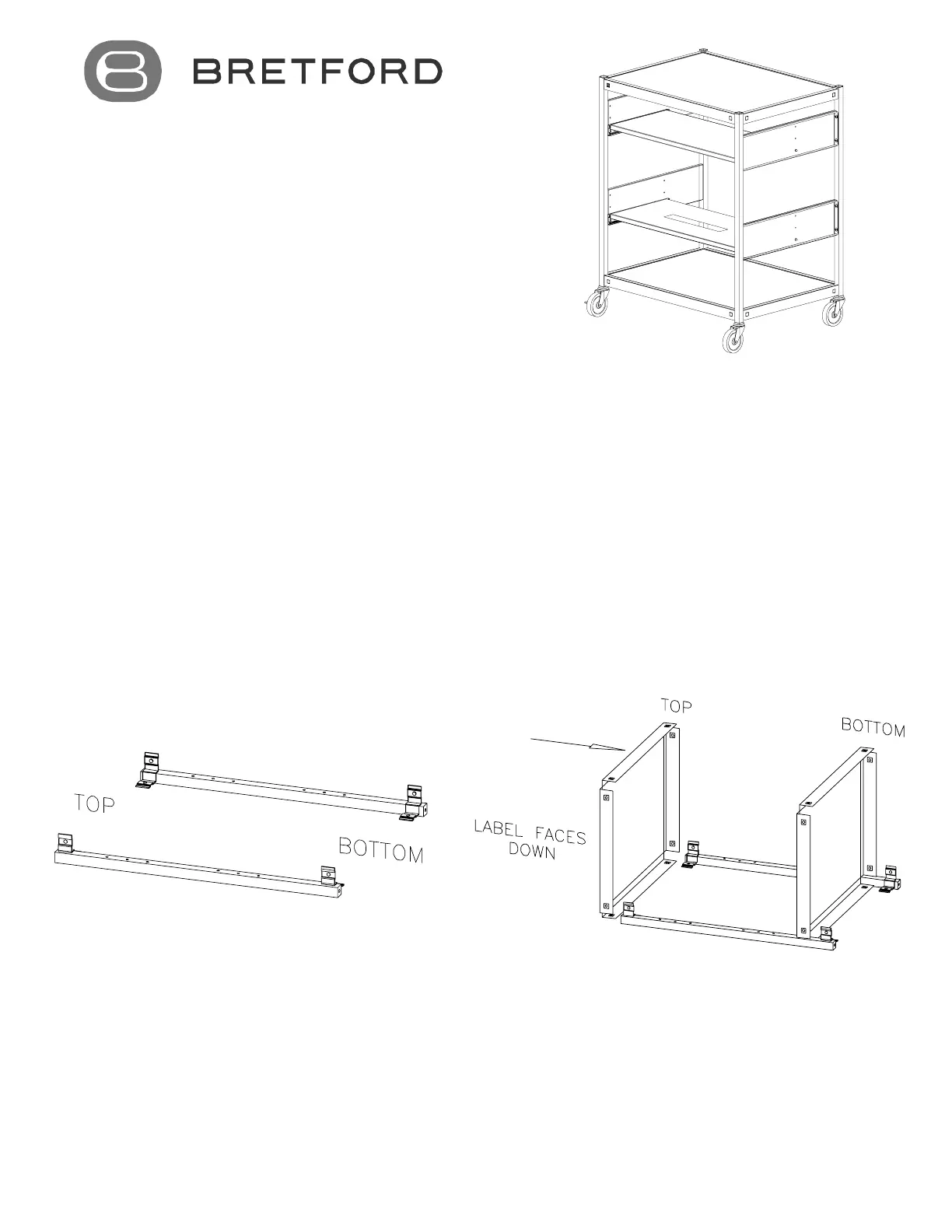 BRETFORD

TOP

BOTTOM

TOP

BOTTOM

LABEL FACES DOWN