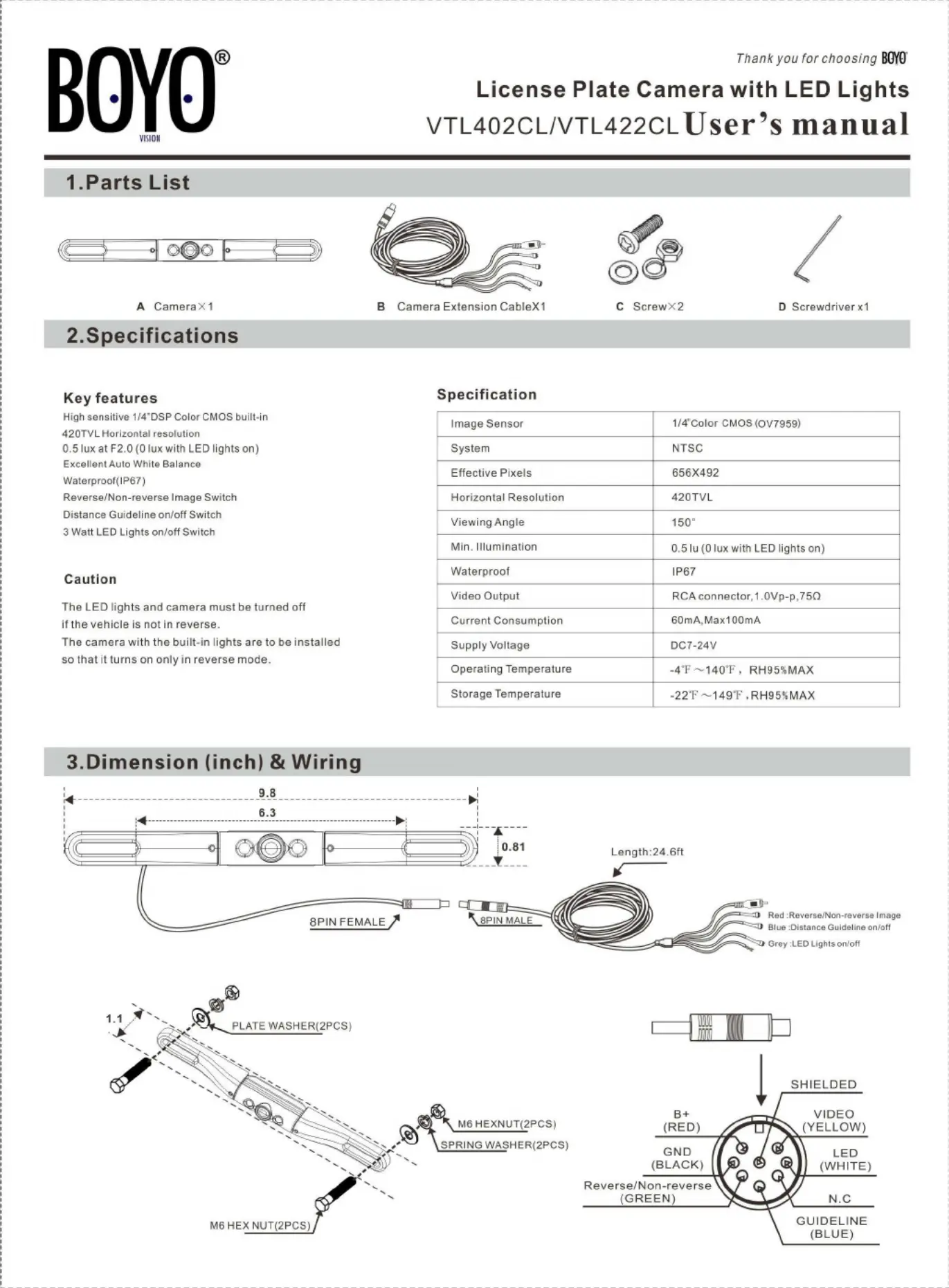 BOYO®
VISION

Thank you for choosing BOYO

License Plate Camera with LED Lights

VTL402CL/VTL422CL User's manual

1.Parts List

A Camera×1

B Camera Extension CableX1

C Screw×2

D Screwdriver x1

2.Specifications

Key features

High sensitive 1/4"DSP Color CMOS built-in
420TVL Horizontal resolution
0.5 lux at F2.0 (0 lux with LED lights on)
Excellent Auto White Balance
Waterproof(IP67)
Reverse/Non-reverse Image Switch
Distance Guideline on/off Switch
3 Watt LED Lights on/off Switch

Caution

The LED lights and camera must be turned off if the vehicle is not in reverse.
The camera with the built-in lights are to be installed so that it turns on only in reverse mode.

Specification

| Image Sensor | 1/4"Color CMOS (OV7959) |
|---|---|
| System | NTSC |
| Effective Pixels | 656X492 |
| Horizontal Resolution | 420TVL |
| Viewing Angle | 150° |
| Min. Illumination | 0.5 lu (0 lux with LED lights on) |
| Waterproof | IP67 |
| Video Output | RCA connector,1.0Vp-p,75Ω |
| Current Consumption | 60mA,Max100mA |
| Supply Voltage | DC7-24V |
| Operating Temperature | -4℉～140℉， RH95%MAX |
| Storage Temperature | -22℉～149℉，RH95%MAX |

3.Dimension (inch) & Wiring

9.8
6.3
0.81
Length:24.6ft
8PIN FEMALE
8PIN MALE
Red :Reverse/Non-reverse Image
Blue :Distance Guideline on/off
Grey :LED Lights on/off

1.1
PLATE WASHER(2PCS)
M6 HEXNUT(2PCS)
SPRING WASHER(2PCS)
M6 HEX NUT(2PCS)

SHIELDED
B+ (RED)
VIDEO (YELLOW)
GND (BLACK)
LED (WHITE)
Reverse/Non-reverse (GREEN)
N.C
GUIDELINE (BLUE)