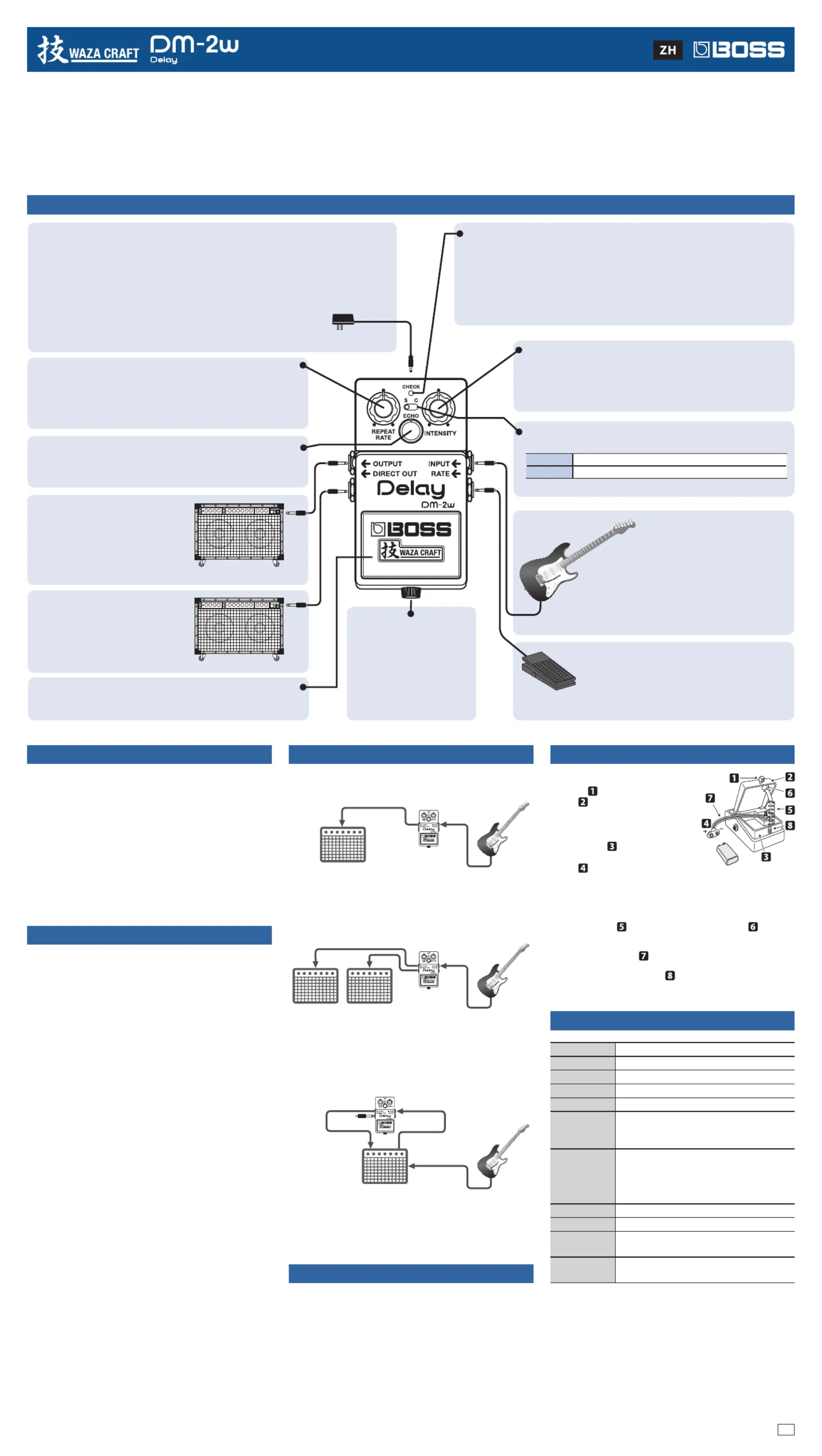 技 WAZA CRAFT DM-2w Delay

ZH BOSS

CHECK

S C

ECHO

REPEAT RATE

INTENSITY

OUTPUT

INPUT

DIRECT OUT

RATE

Delay

DM-2w

BOSS

技 WAZA CRAFT

1

2

3

4

5

6

7

8

1

2

6

7

5

4

8

3