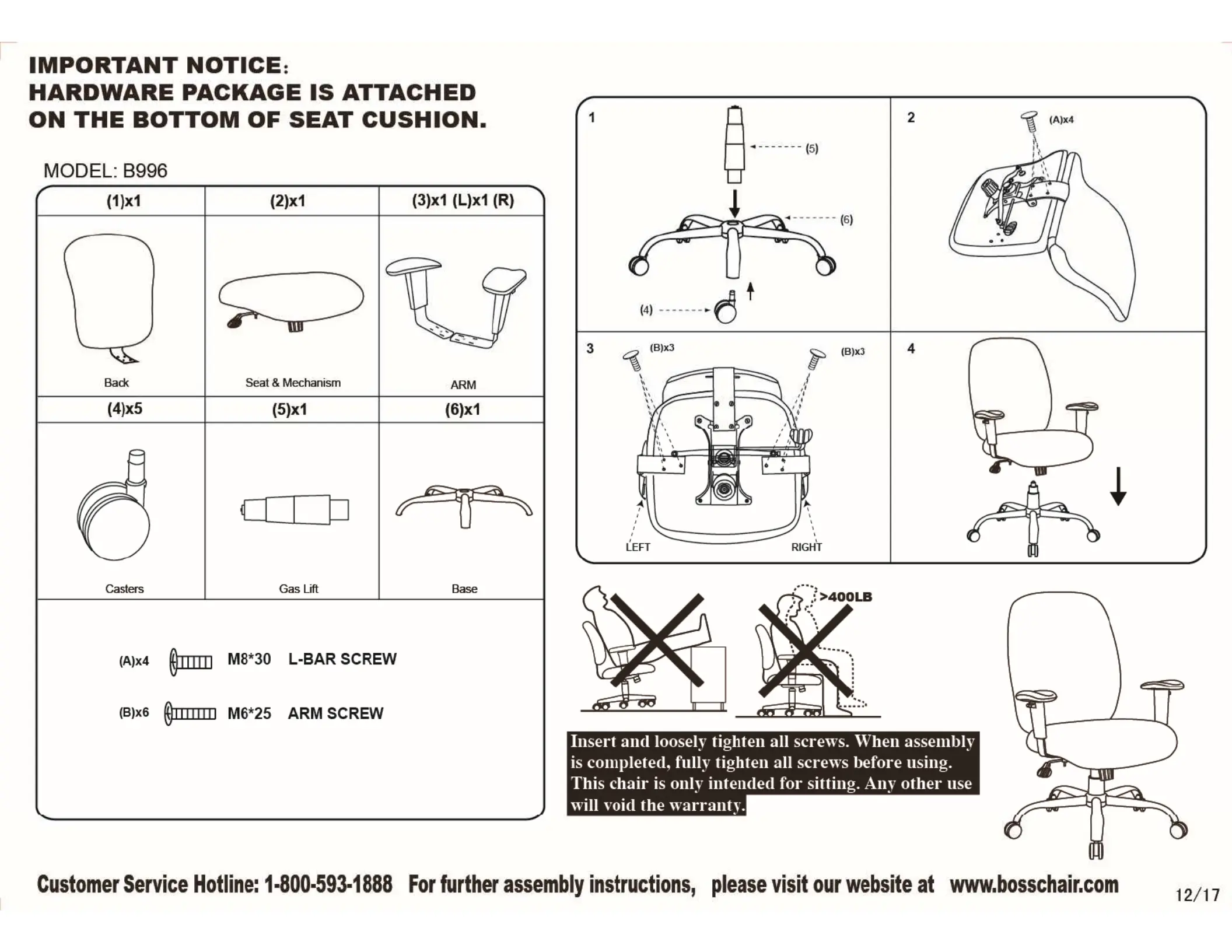 IMPORTANT NOTICE:
HARDWARE PACKAGE IS ATTACHED ON THE BOTTOM OF SEAT CUSHION.

MODEL: B996

| (1)x1 | (2)x1 | (3)x1 (L)x1 (R) |
|---|---|---|
| Back | Seat & Mechanism | ARM |
| (4)x5 | (5)x1 | (6)x1 |
| Casters | Gas Lift | Base |

(A)x4 M8*30 L-BAR SCREW

(B)x6 M6*25 ARM SCREW

1
(5)
(6)
(4)

2
(A)x4

3
(B)x3
(B)x3
LEFT
RIGHT

4

>400LB

Insert and loosely tighten all screws. When assembly is completed, fully tighten all screws before using. This chair is only intended for sitting. Any other use will void the warranty.

Customer Service Hotline: 1-800-593-1888 For further assembly instructions, please visit our website at www.bosschair.com

12/17