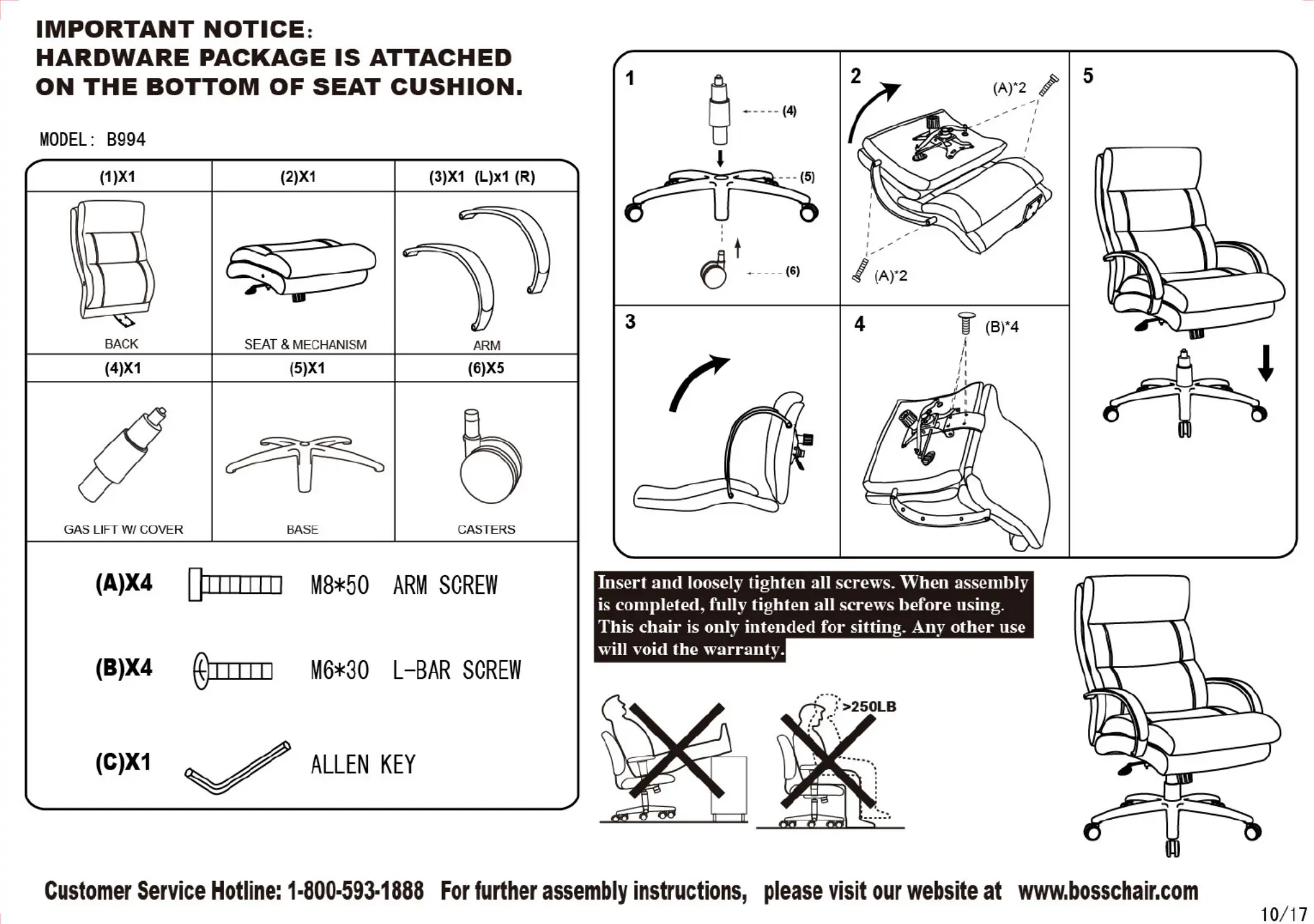 IMPORTANT NOTICE:
HARDWARE PACKAGE IS ATTACHED ON THE BOTTOM OF SEAT CUSHION.

MODEL: B994

| (1)X1 | (2)X1 | (3)X1 (L)x1 (R) |
|---|---|---|
| BACK | SEAT & MECHANISM | ARM |
| (4)X1 | (5)X1 | (6)X5 |
| GAS LIFT W/ COVER | BASE | CASTERS |

(A)X4 M8*50 ARM SCREW

(B)X4 M6*30 L-BAR SCREW

(C)X1 ALLEN KEY

1
(4)
(5)
(6)

2
(A)*2
(A)*2

5

3

4
(B)*4

Insert and loosely tighten all screws. When assembly is completed, fully tighten all screws before using. This chair is only intended for sitting. Any other use will void the warranty.

>250LB

Customer Service Hotline: 1-800-593-1888 For further assembly instructions, please visit our website at www.bosschair.com

10/17