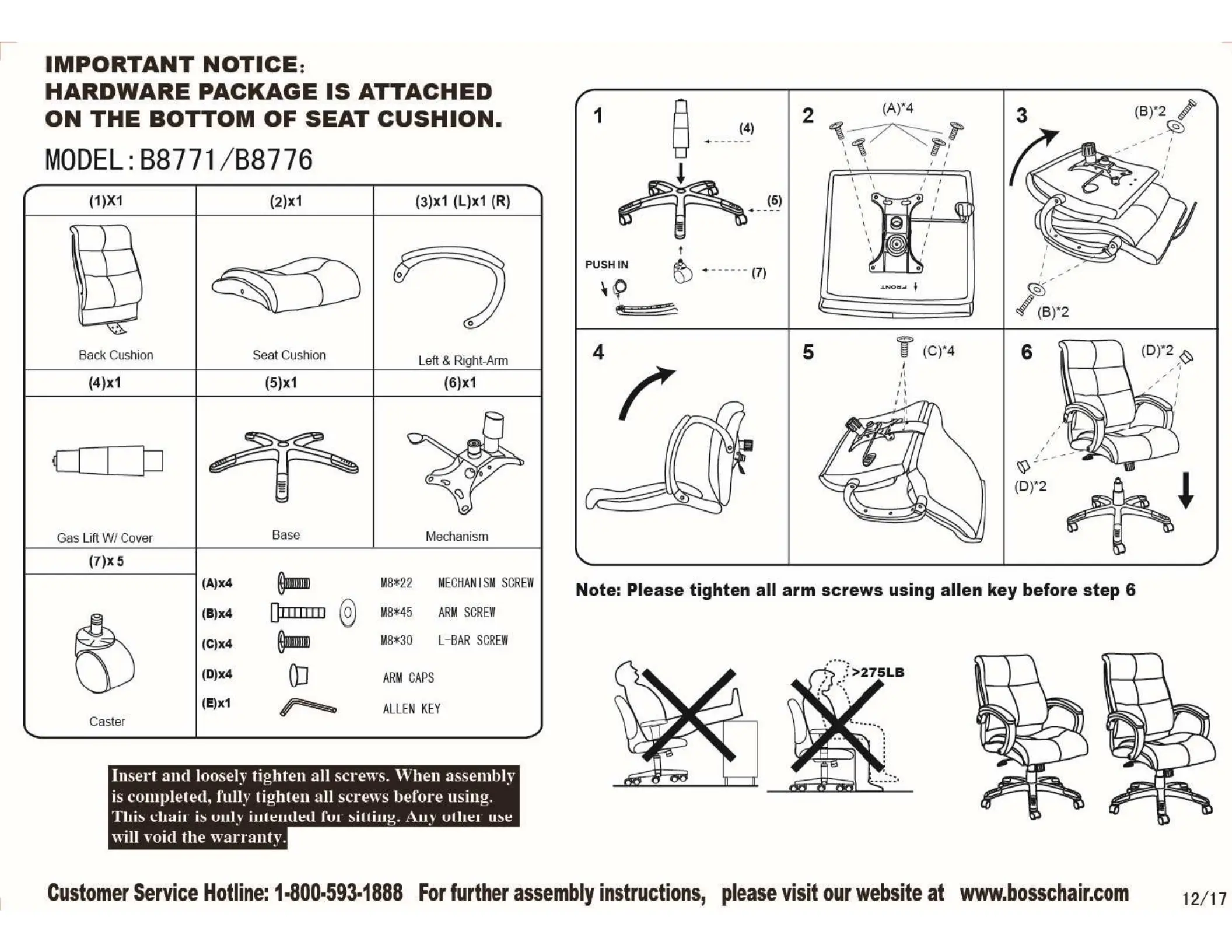 IMPORTANT NOTICE:
HARDWARE PACKAGE IS ATTACHED ON THE BOTTOM OF SEAT CUSHION.

MODEL:B8771/B8776

| (1)X1 | (2)x1 | (3)x1 (L)x1 (R) |
|---|---|---|
| Back Cushion | Seat Cushion | Left & Right-Arm |
| (4)x1 | (5)x1 | (6)x1 |
| Gas Lift W/ Cover | Base | Mechanism |
| (7)x 5 | | |
| Caster | | |

(A)x4 M8*22 MECHANISM SCREW
(B)x4 M8*45 ARM SCREW
(C)x4 M8*30 L-BAR SCREW
(D)x4 ARM CAPS
(E)x1 ALLEN KEY

1 (4) (5) PUSH IN (7)

2 (A)*4 FRONT

3 (B)*2 (B)*2

4

5 (C)*4

6 (D)*2 (D)*2

Note: Please tighten all arm screws using allen key before step 6

>275LB

Insert and loosely tighten all screws. When assembly is completed, fully tighten all screws before using. This chair is only intended for sitting. Any other use will void the warranty.

Customer Service Hotline: 1-800-593-1888 For further assembly instructions, please visit our website at www.bosschair.com 12/17