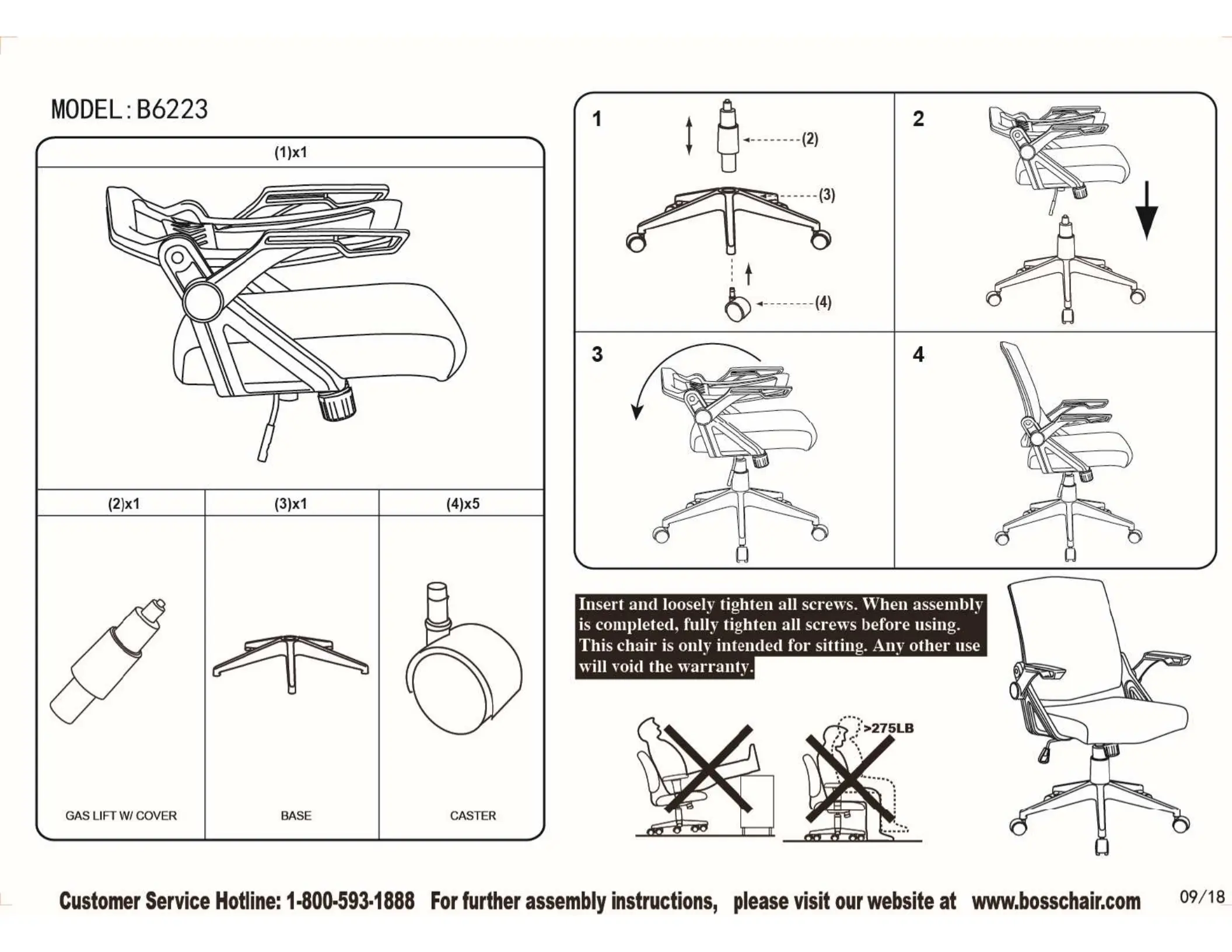 MODEL : B6223

(1)x1

(2)x1

(3)x1

(4)x5

GAS LIFT W/ COVER

BASE

CASTER

1

(2)

(3)

(4)

2

3

4

Insert and loosely tighten all screws. When assembly is completed, fully tighten all screws before using. This chair is only intended for sitting. Any other use will void the warranty.

>275LB

Customer Service Hotline: 1-800-593-1888 For further assembly instructions, please visit our website at www.bosschair.com

09/18