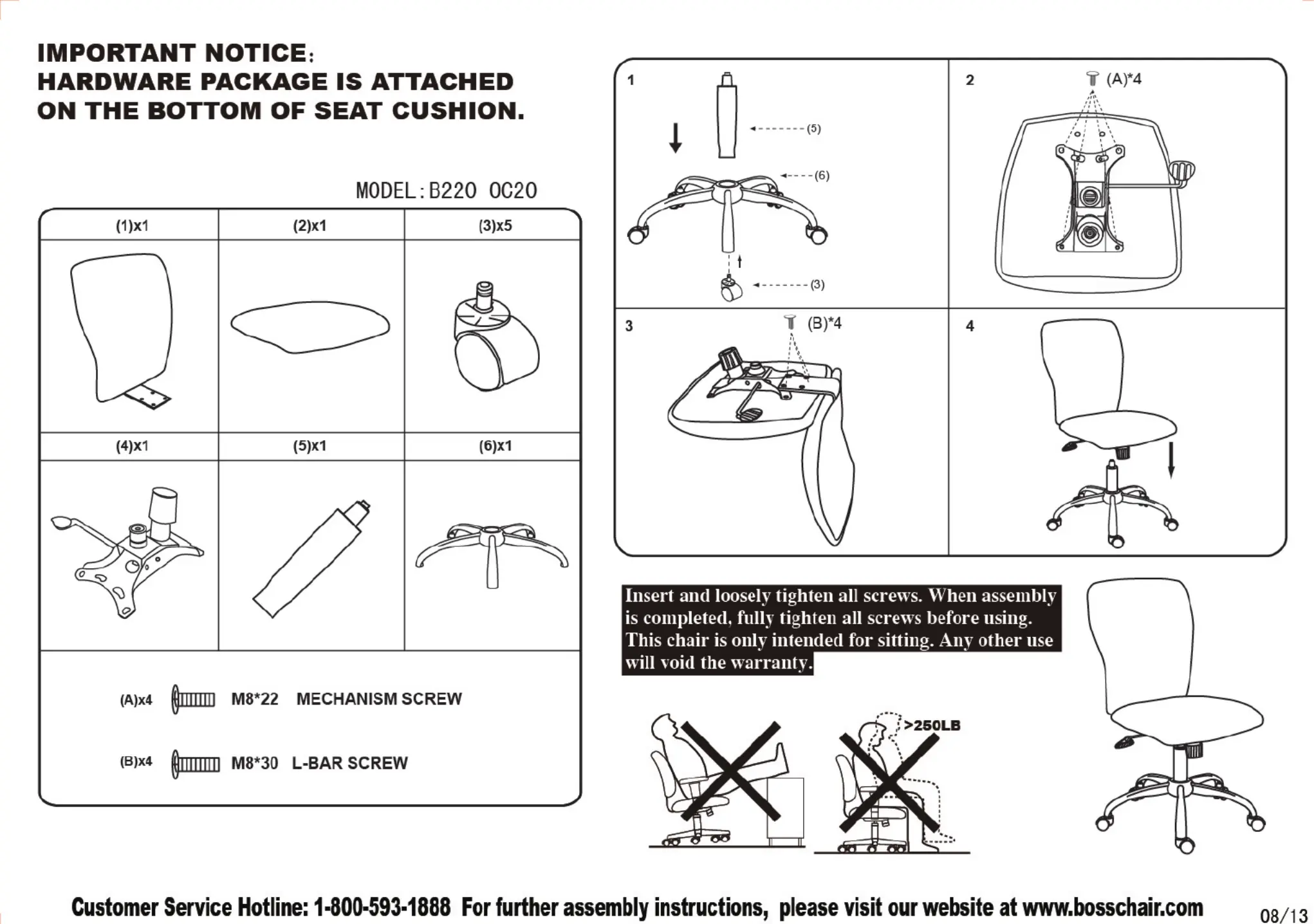 IMPORTANT NOTICE:
HARDWARE PACKAGE IS ATTACHED ON THE BOTTOM OF SEAT CUSHION.

MODEL:B220 OC20

| (1)x1 | (2)x1 | (3)x5 |
|---|---|---|
| | | |
| (4)x1 | (5)x1 | (6)x1 |
| | | |

(A)x4 M8*22 MECHANISM SCREW

(B)x4 M8*30 L-BAR SCREW

1
(5)
(6)
(3)

2
(A)*4

3
(B)*4

4

Insert and loosely tighten all screws. When assembly is completed, fully tighten all screws before using. This chair is only intended for sitting. Any other use will void the warranty.

>250LB

Customer Service Hotline: 1-800-593-1888 For further assembly instructions, please visit our website at www.bosschair.com

08/13