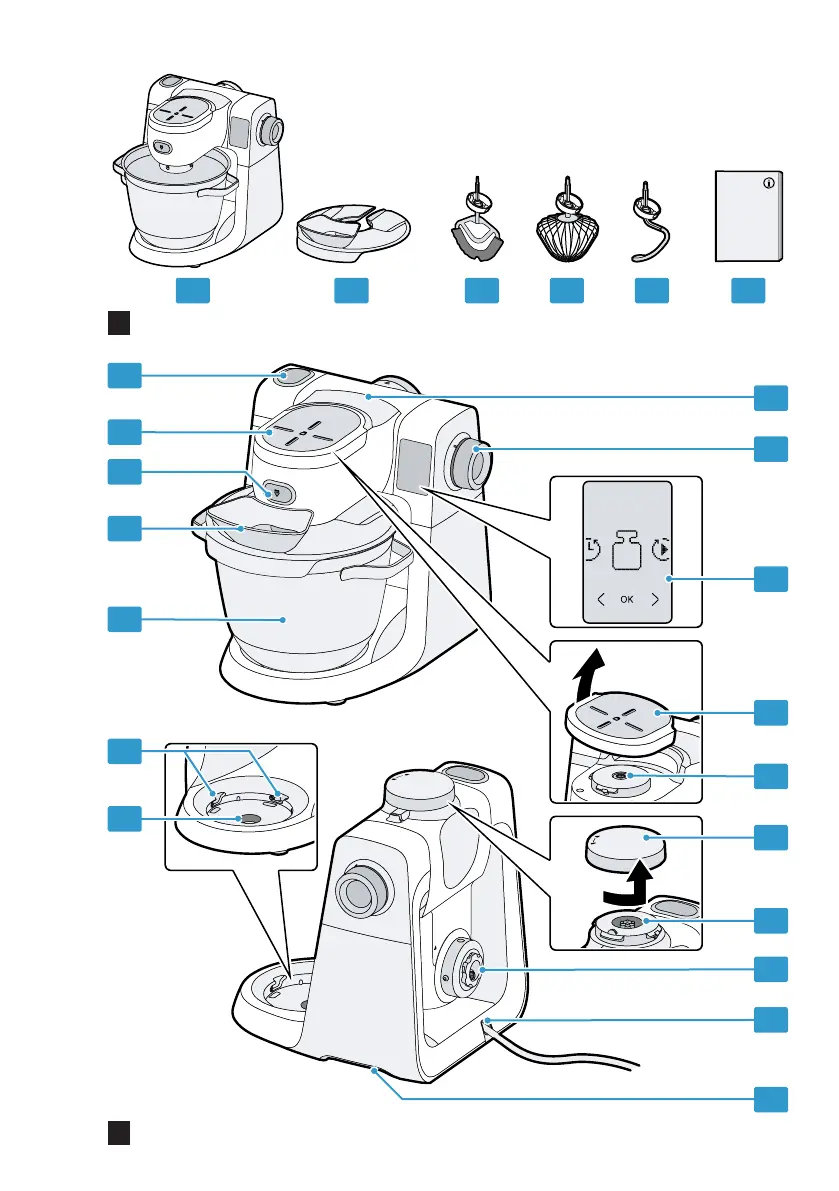 OK