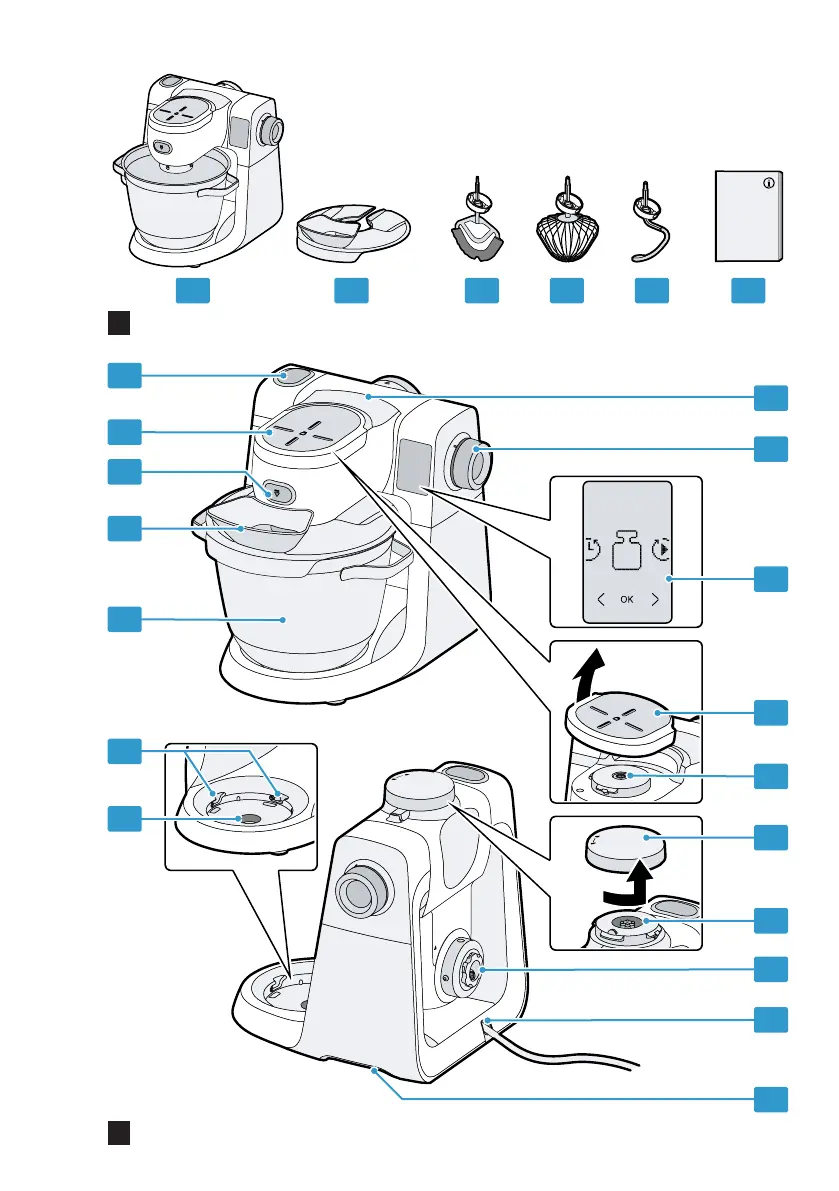 OK