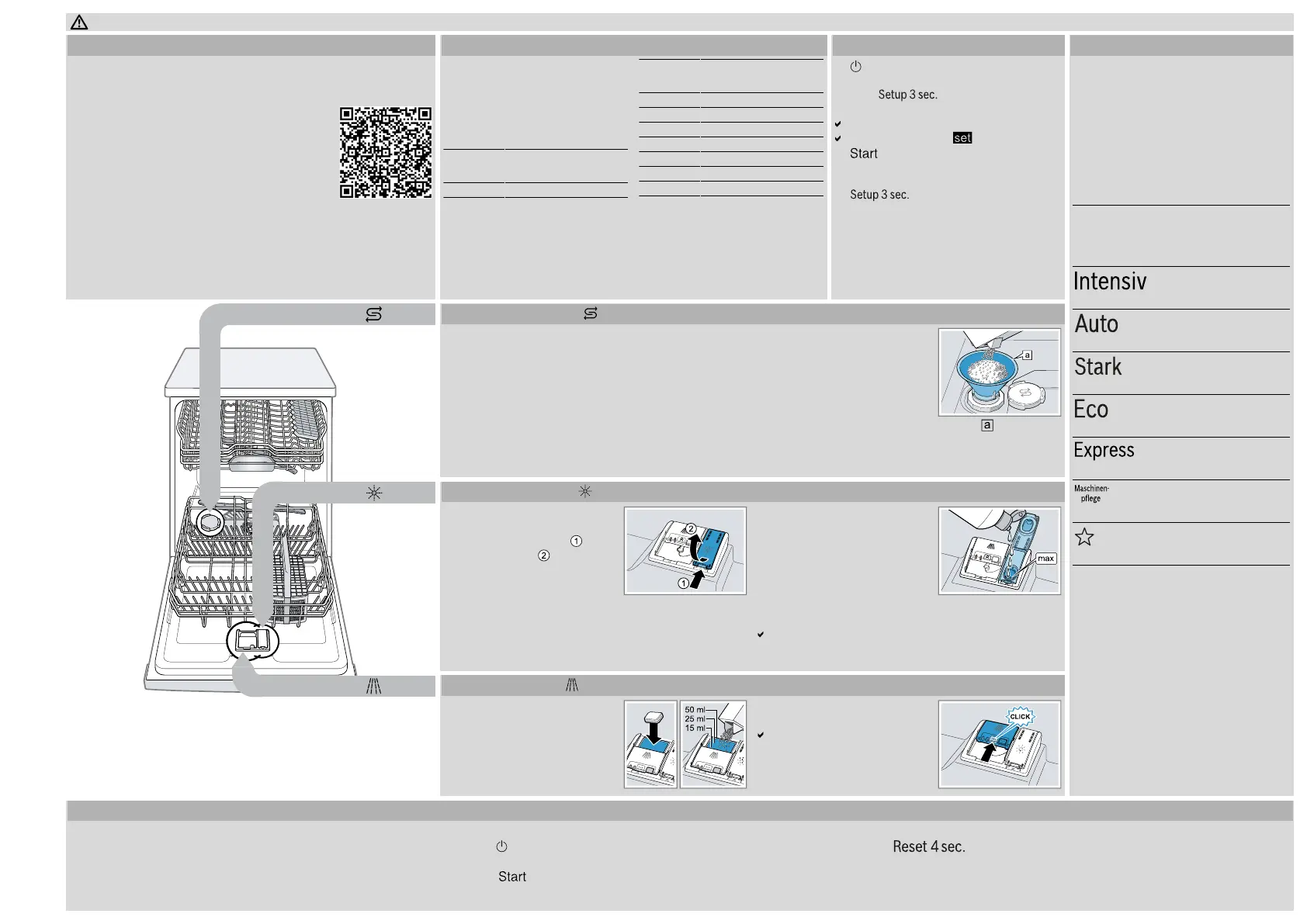 Setup 3 sec.

set

Start

Setup 3 sec.

Intensiv

Auto

Stark

Eco

Express

Maschinen-pflege

a

a

1

2

2

1

max

50 ml

25 ml

15 ml

CLICK

Start

Reset 4 sec.