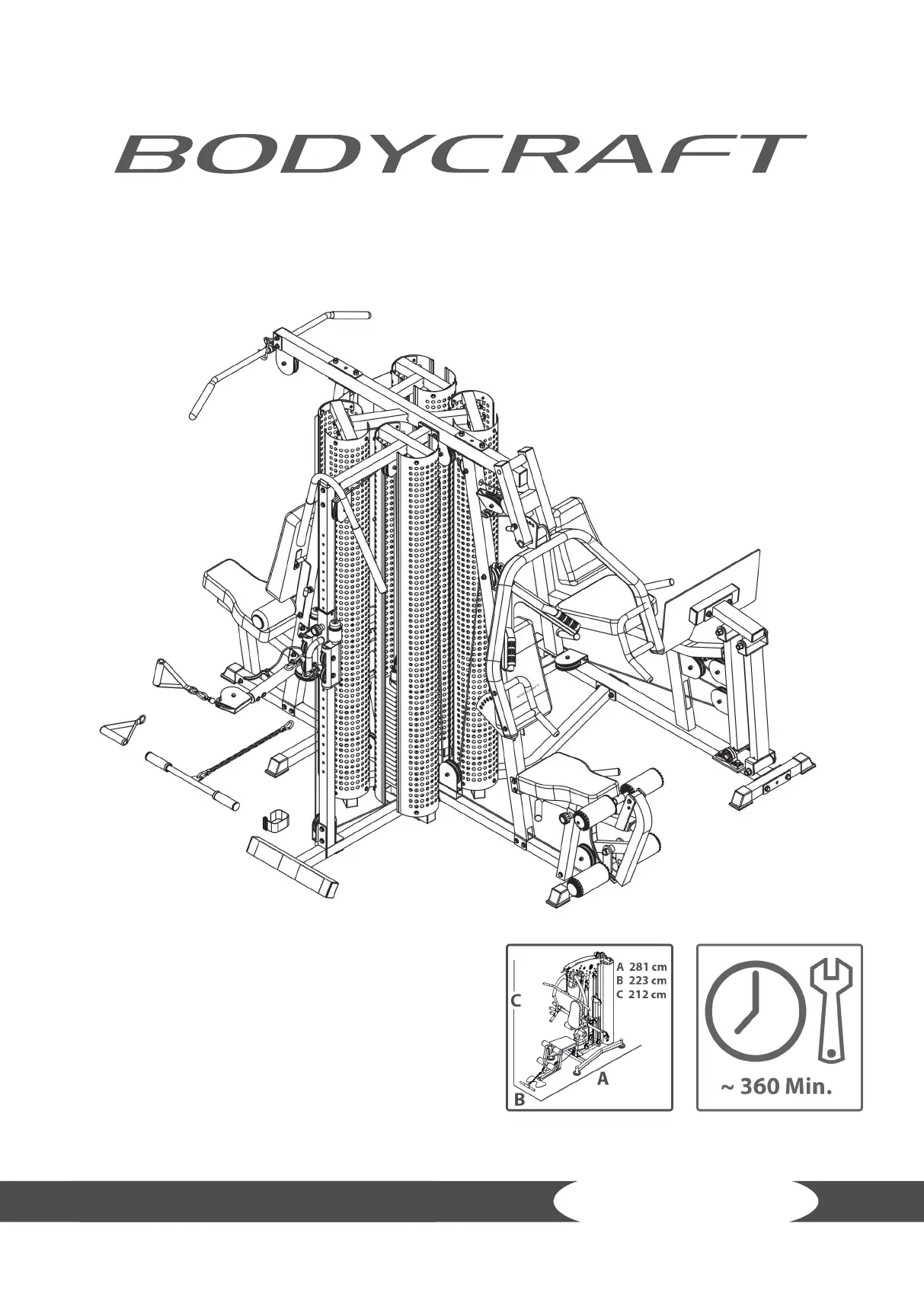 BODYCRAFT

A 281 cm
B 223 cm
C 212 cm
C
A
B

~ 360 Min.