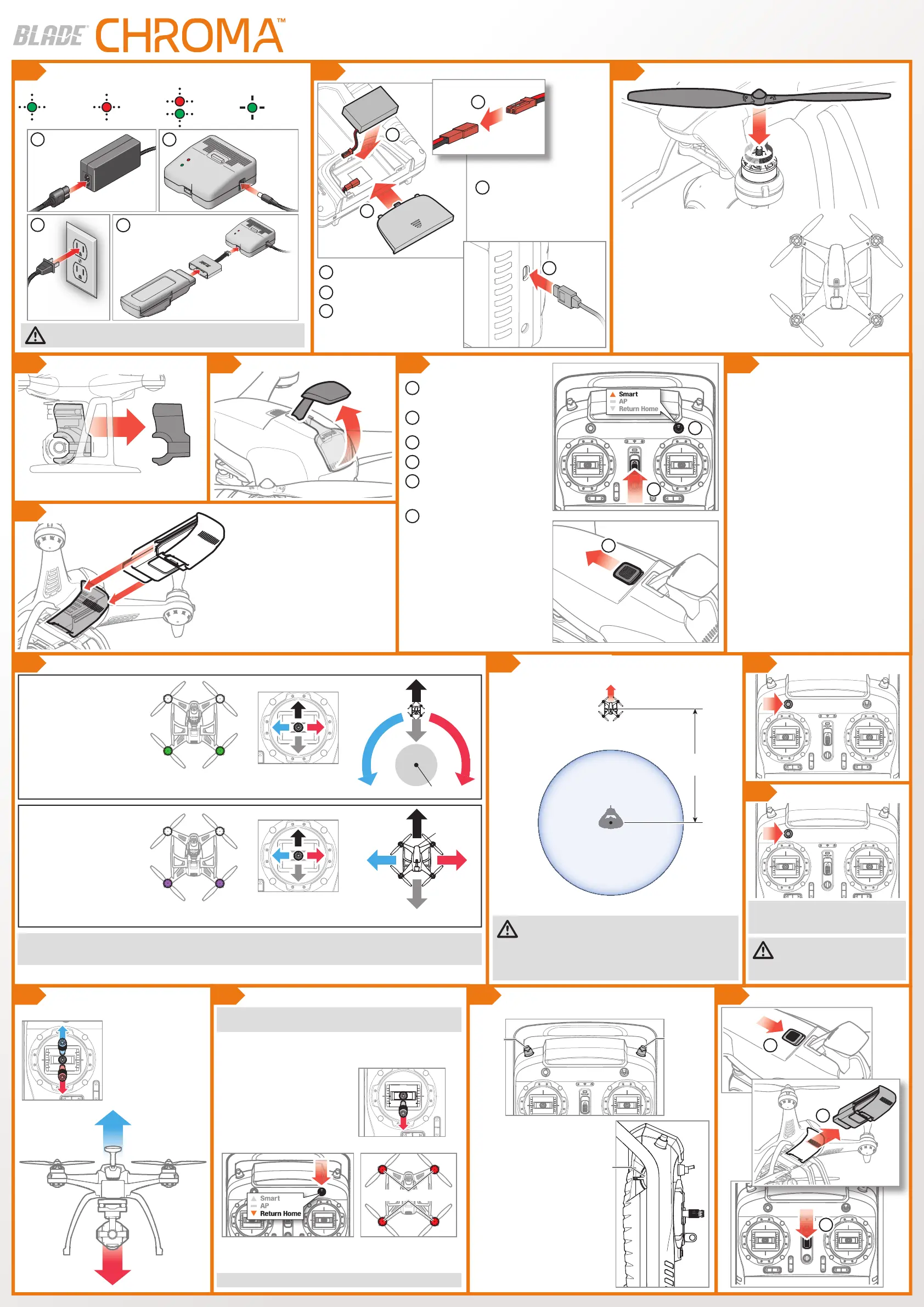 BLADE CHROMA™

Smart
AP
Return Home

Smart
AP
Return Home