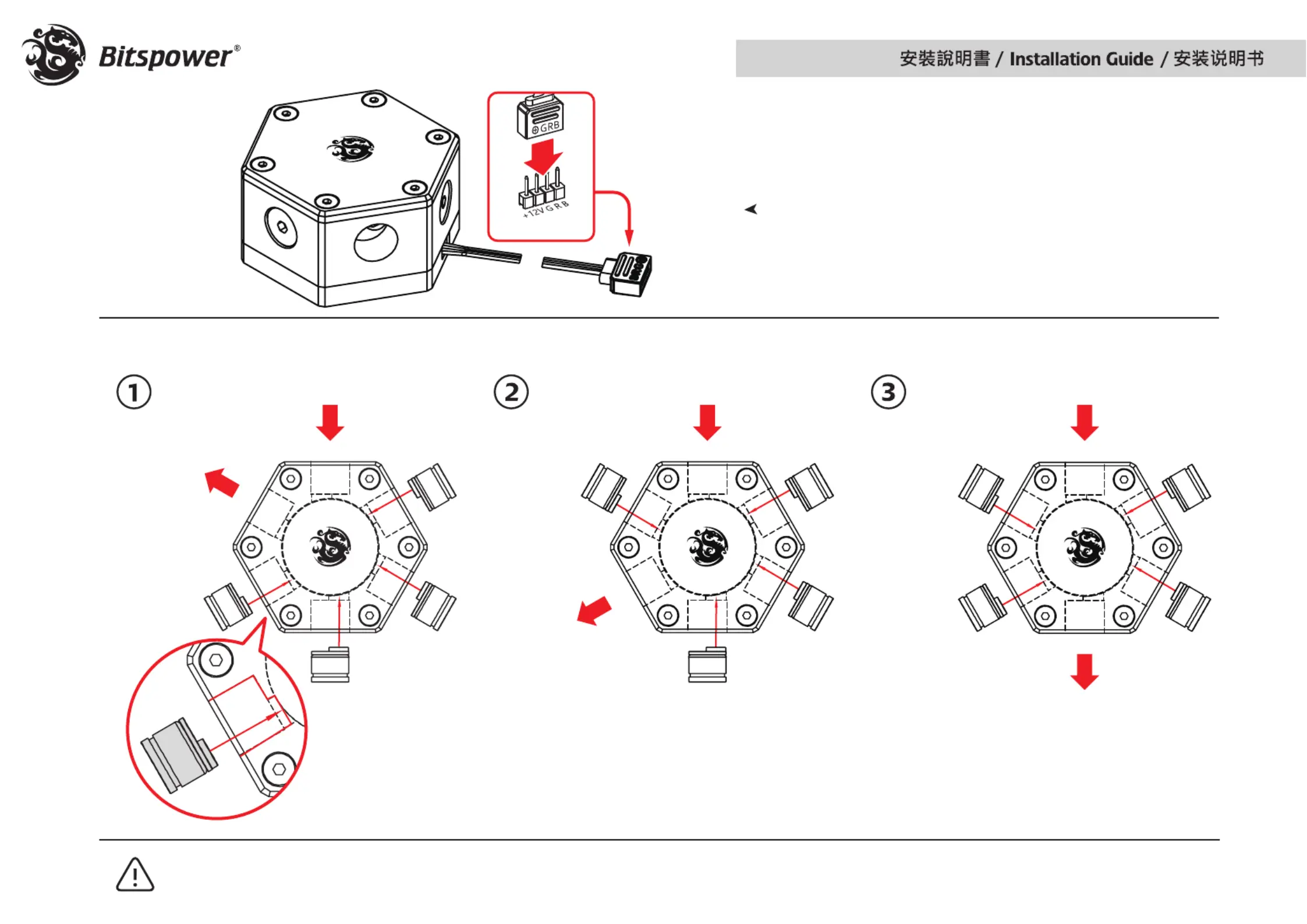 Bitspower®

安裝說明書 / Installation Guide / 安装说明书

⊕GRB

+12V G R B

①

②

③