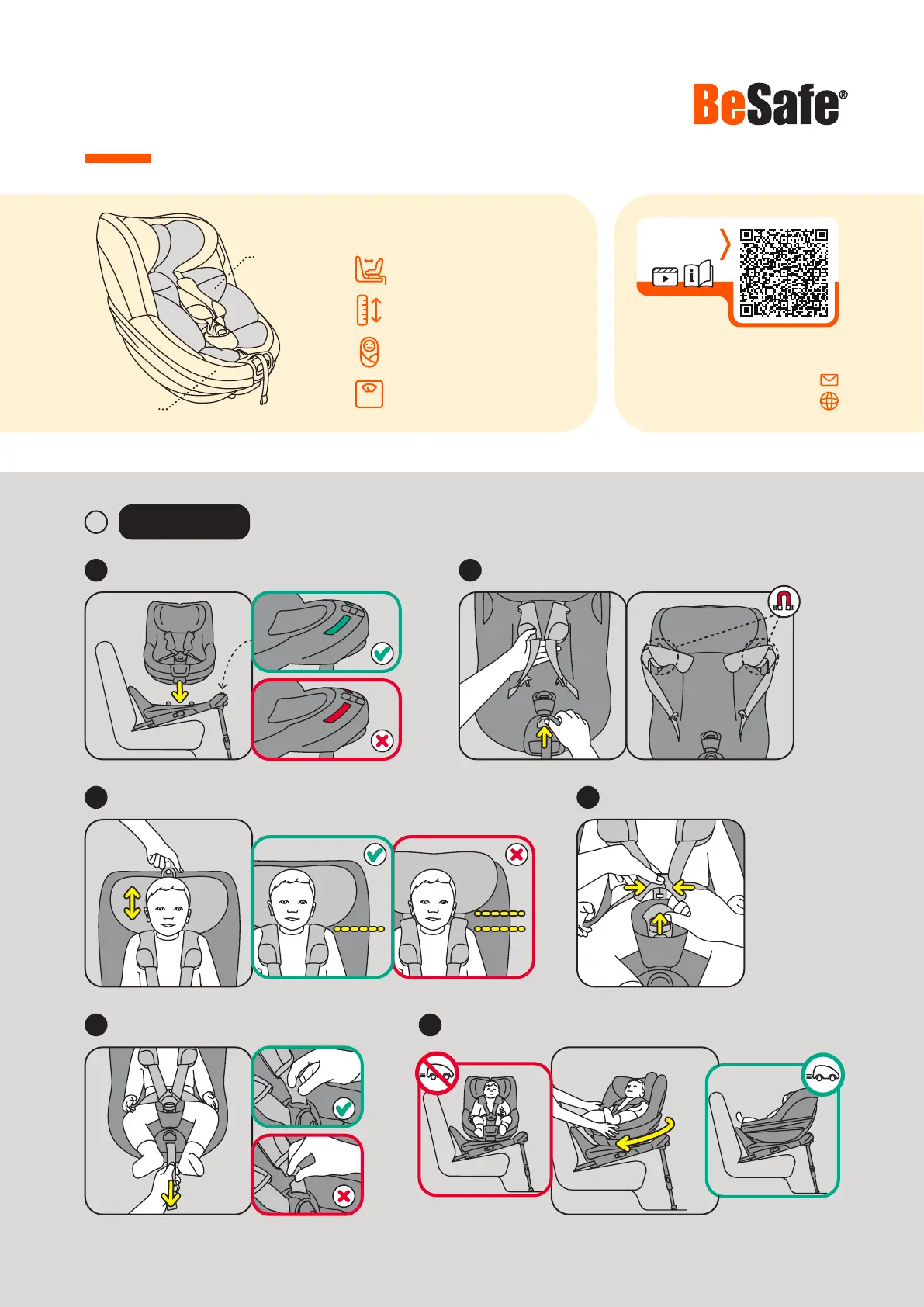 BeSafe®