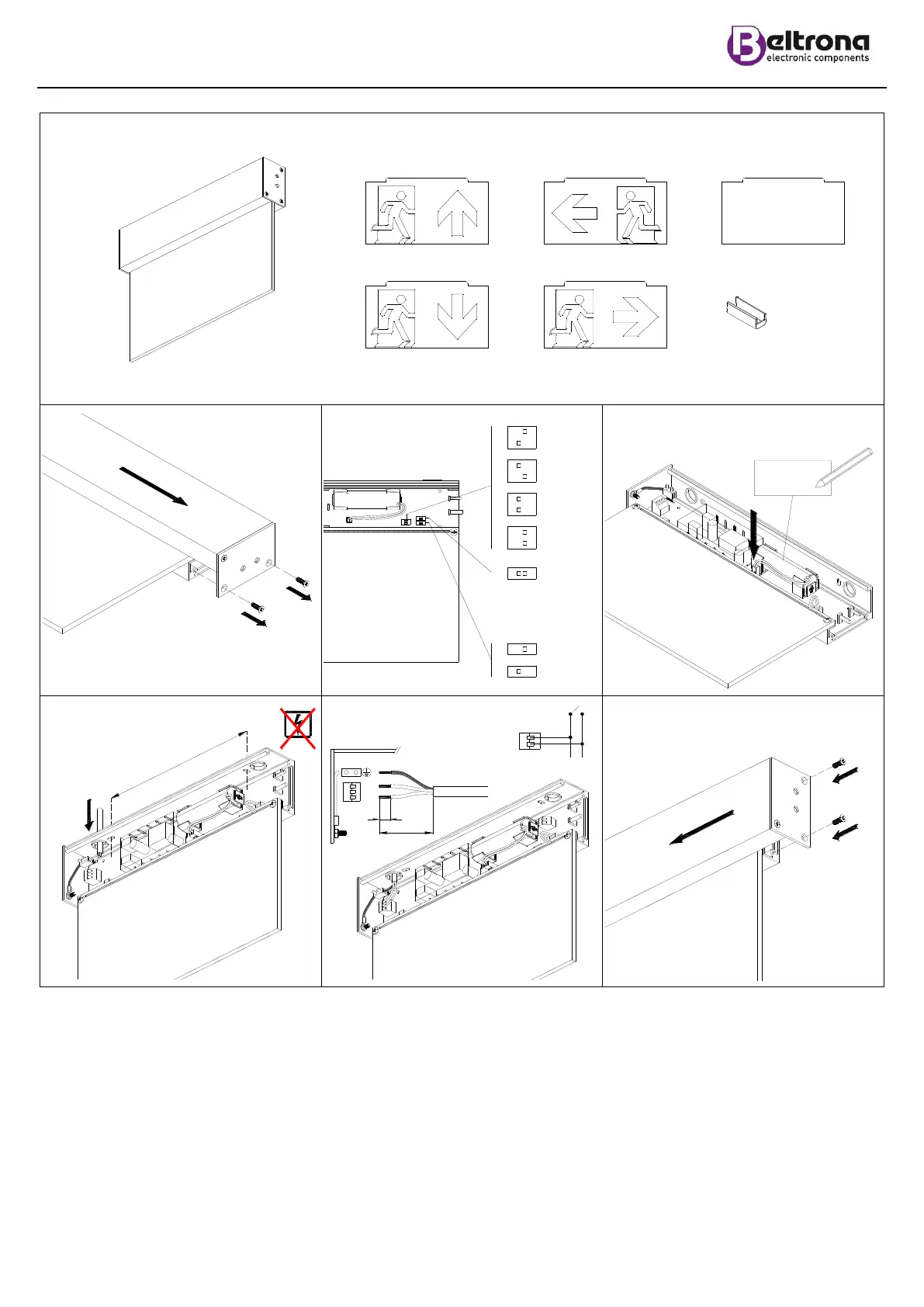 Beltrona
electronic components