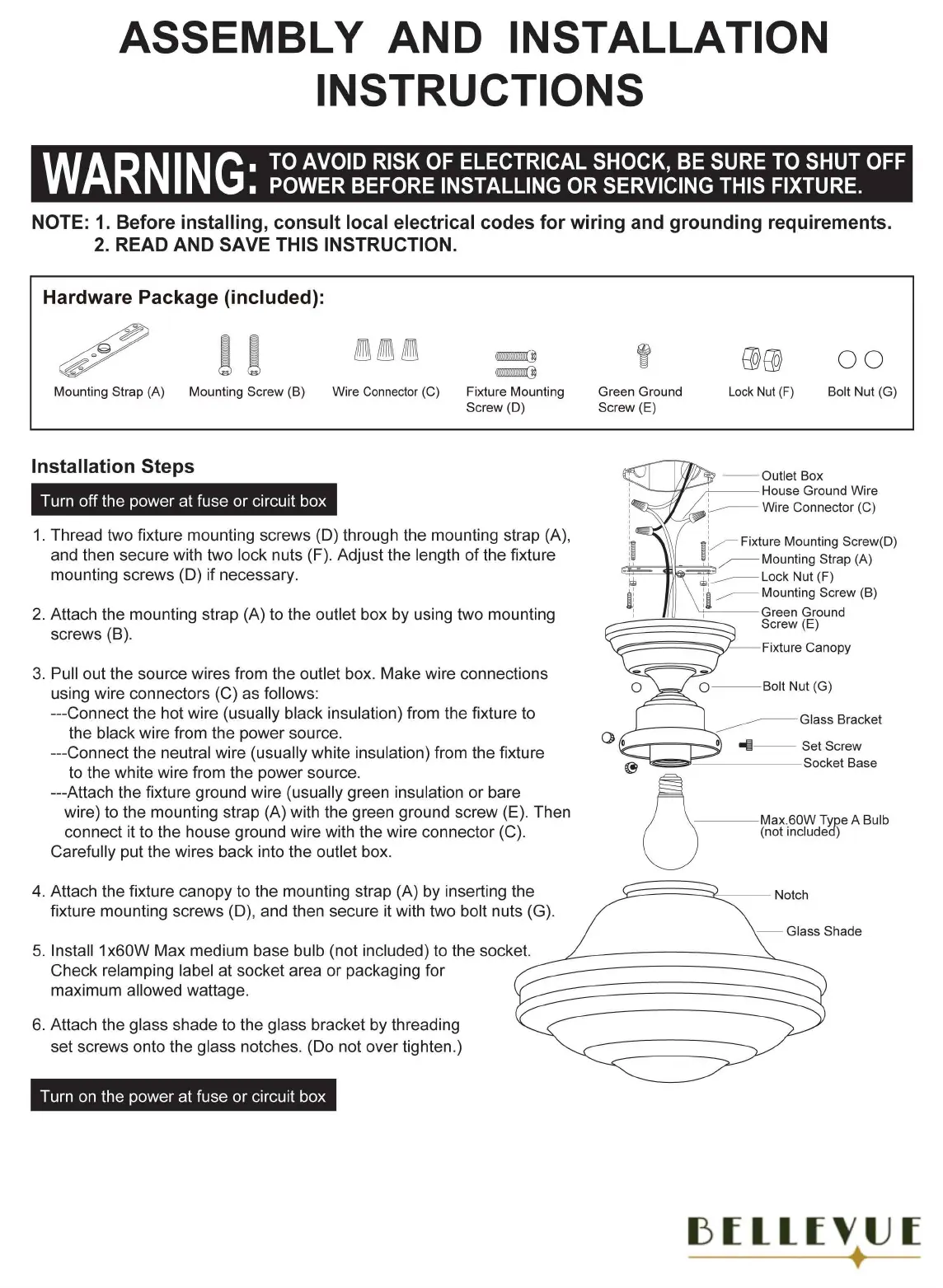 ASSEMBLY AND INSTALLATION INSTRUCTIONS

WARNING: TO AVOID RISK OF ELECTRICAL SHOCK, BE SURE TO SHUT OFF POWER BEFORE INSTALLING OR SERVICING THIS FIXTURE.

NOTE: 1. Before installing, consult local electrical codes for wiring and grounding requirements.
2. READ AND SAVE THIS INSTRUCTION.

Hardware Package (included):

Mounting Strap (A) Mounting Screw (B) Wire Connector (C) Fixture Mounting Screw (D) Green Ground Screw (E) Lock Nut (F) Bolt Nut (G)

Installation Steps

Turn off the power at fuse or circuit box

1. Thread two fixture mounting screws (D) through the mounting strap (A), and then secure with two lock nuts (F). Adjust the length of the fixture mounting screws (D) if necessary.

2. Attach the mounting strap (A) to the outlet box by using two mounting screws (B).

3. Pull out the source wires from the outlet box. Make wire connections using wire connectors (C) as follows:
---Connect the hot wire (usually black insulation) from the fixture to the black wire from the power source.
---Connect the neutral wire (usually white insulation) from the fixture to the white wire from the power source.
---Attach the fixture ground wire (usually green insulation or bare wire) to the mounting strap (A) with the green ground screw (E). Then connect it to the house ground wire with the wire connector (C).
Carefully put the wires back into the outlet box.

4. Attach the fixture canopy to the mounting strap (A) by inserting the fixture mounting screws (D), and then secure it with two bolt nuts (G).

5. Install 1x60W Max medium base bulb (not included) to the socket. Check relamping label at socket area or packaging for maximum allowed wattage.

6. Attach the glass shade to the glass bracket by threading set screws onto the glass notches. (Do not over tighten.)

Turn on the power at fuse or circuit box

Outlet Box
House Ground Wire
Wire Connector (C)
Fixture Mounting Screw(D)
Mounting Strap (A)
Lock Nut (F)
Mounting Screw (B)
Green Ground Screw (E)
Fixture Canopy
Bolt Nut (G)
Glass Bracket
Set Screw
Socket Base
Max.60W Type A Bulb (not included)
Notch
Glass Shade

BELLEVUE