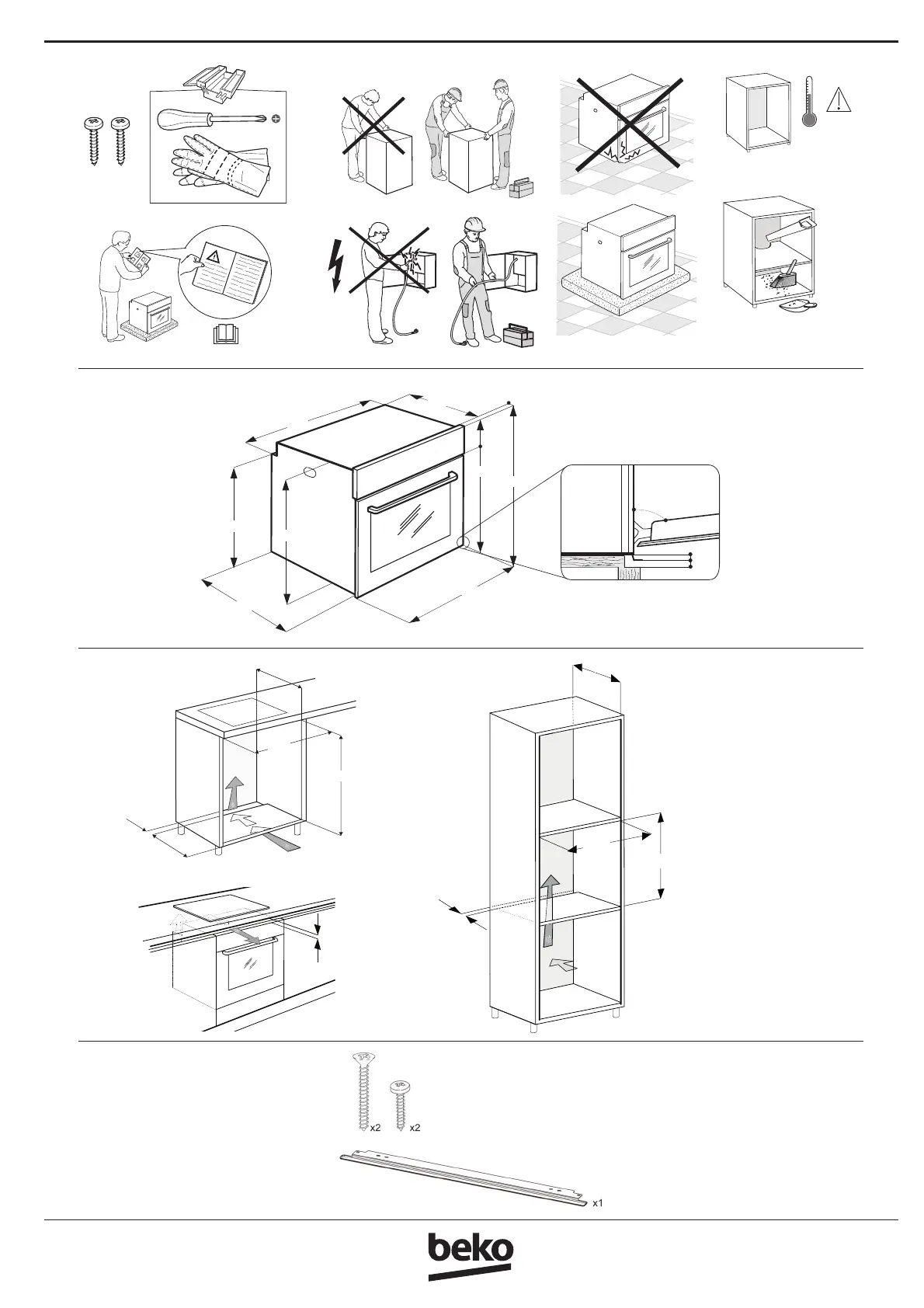 x2 x2

x1

beko