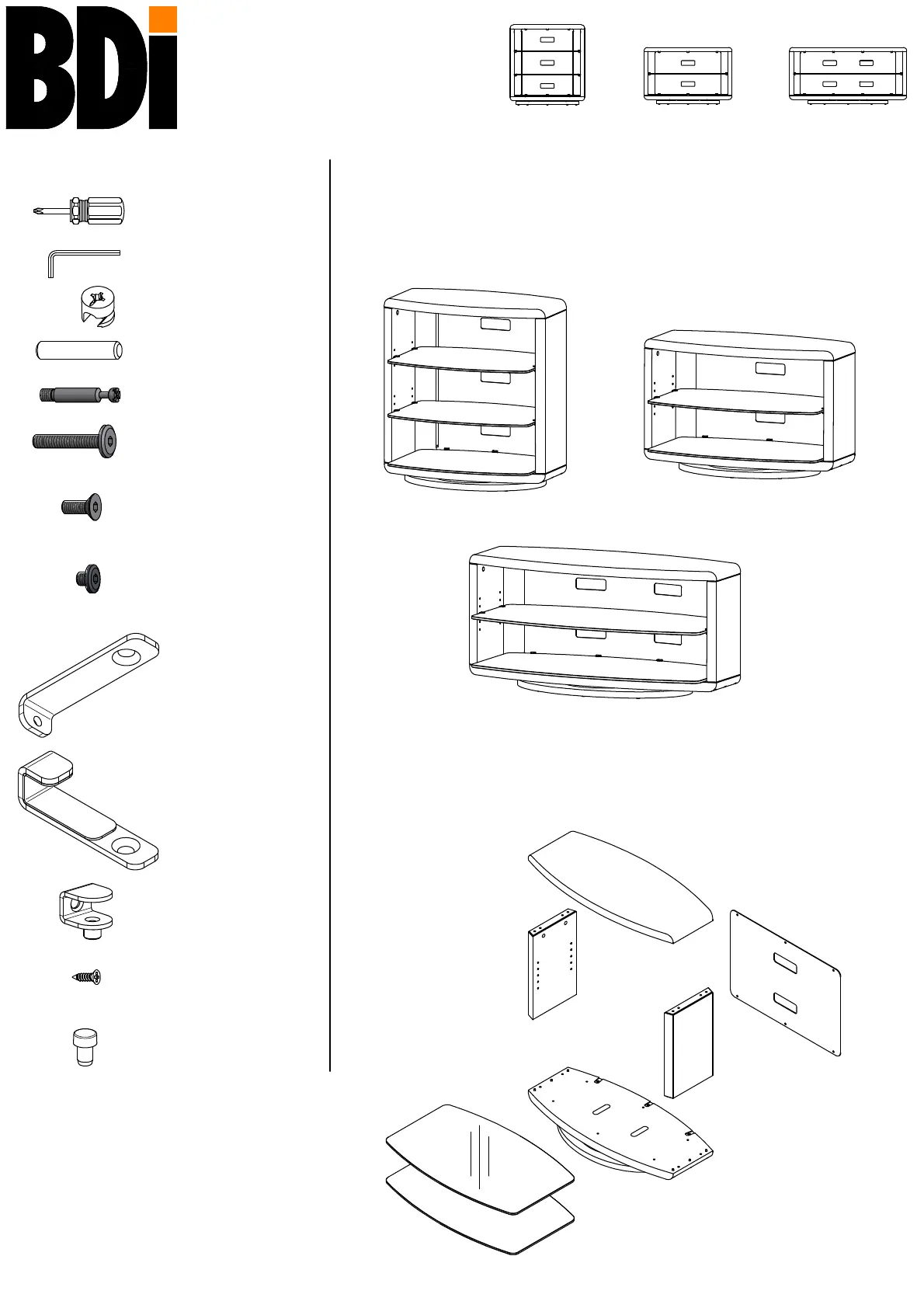 BDi