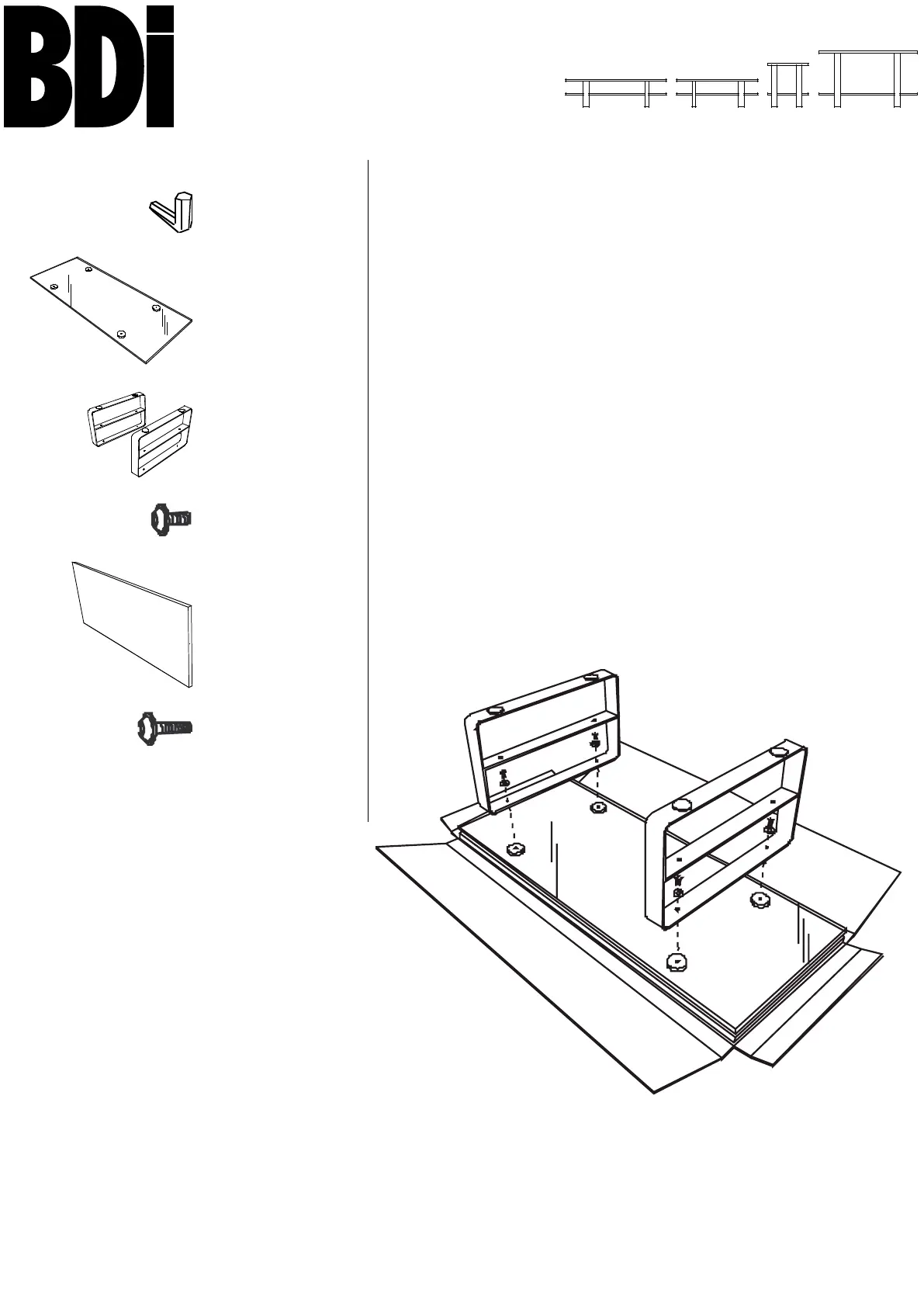 BDi