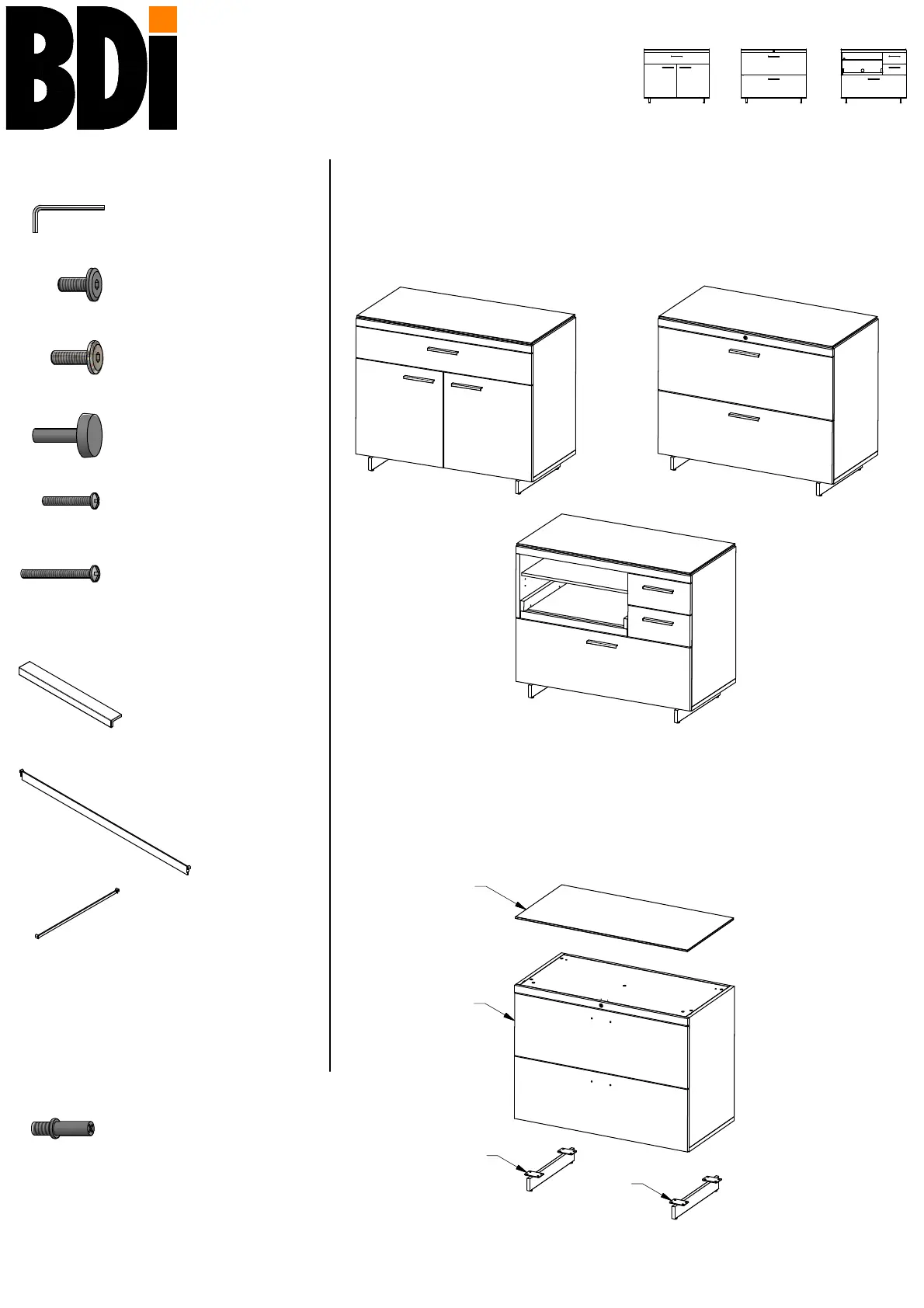 BDi