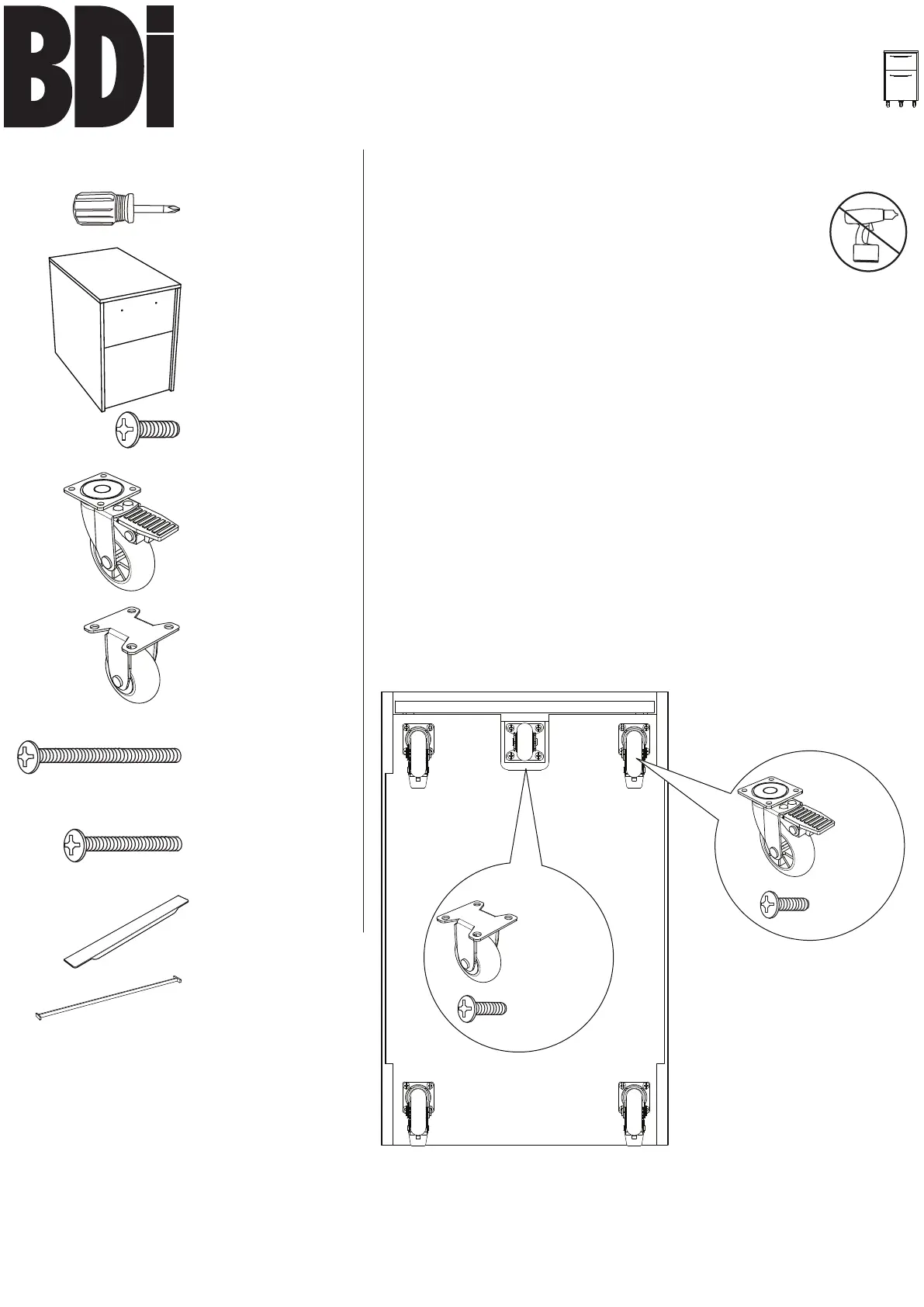 BDi