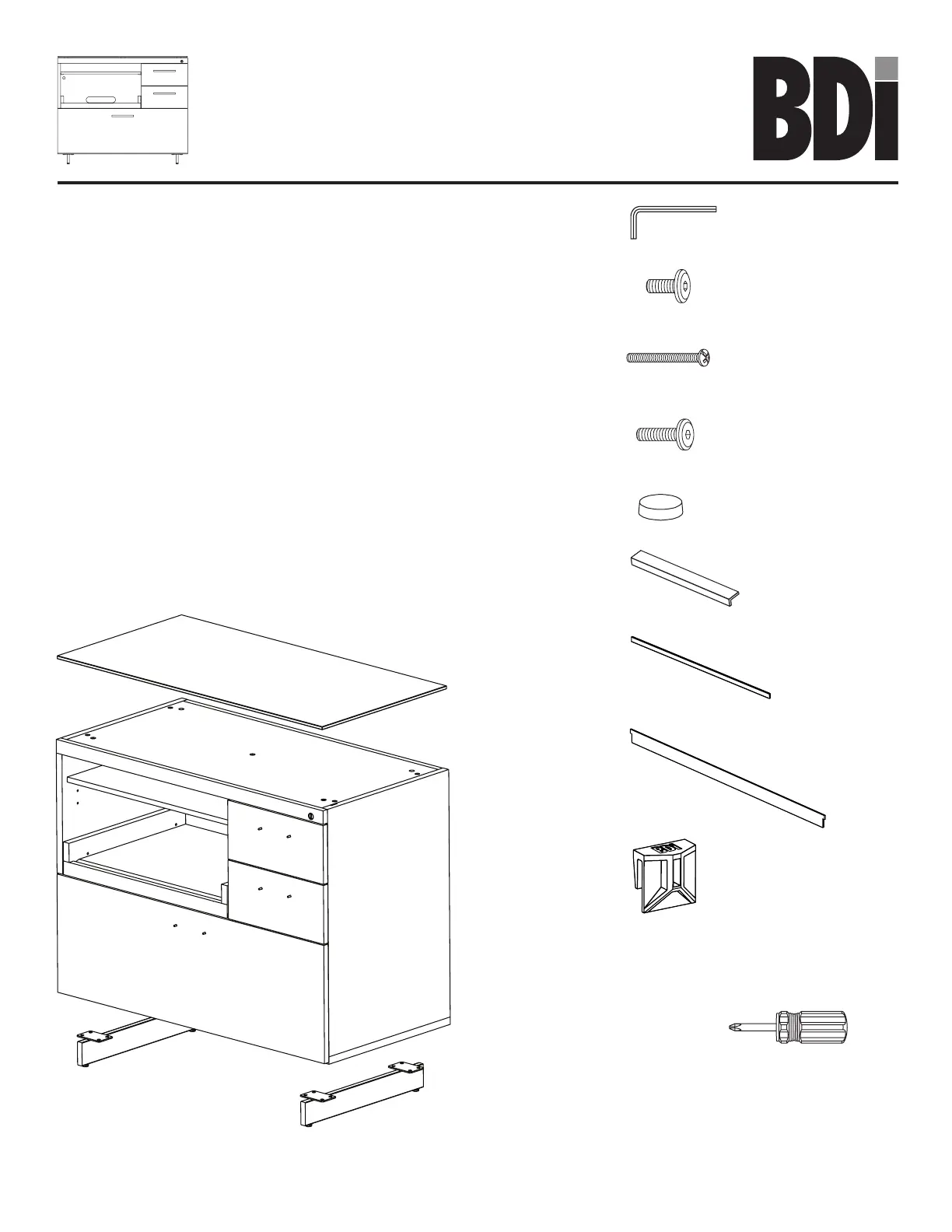 BDi