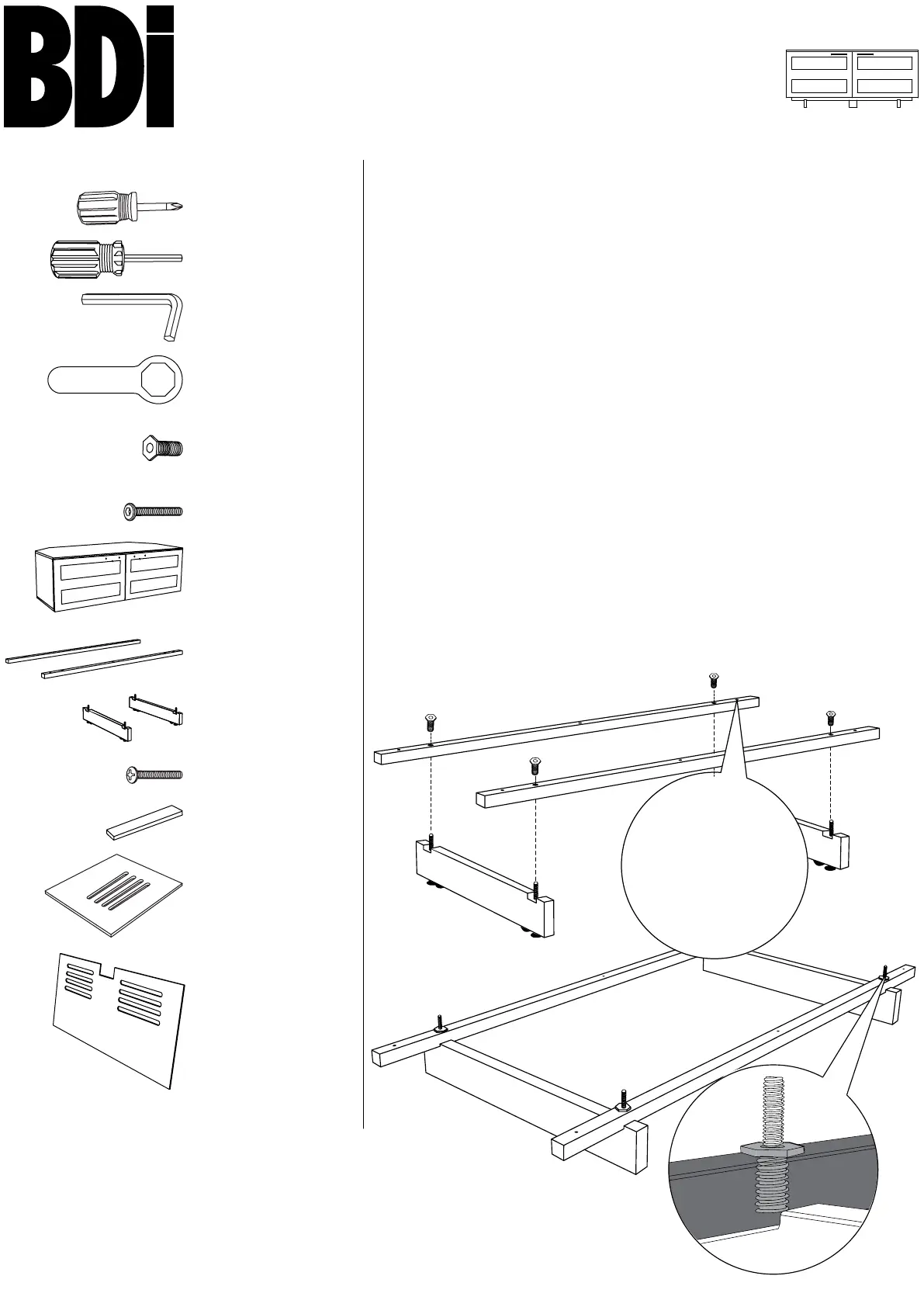 BDi