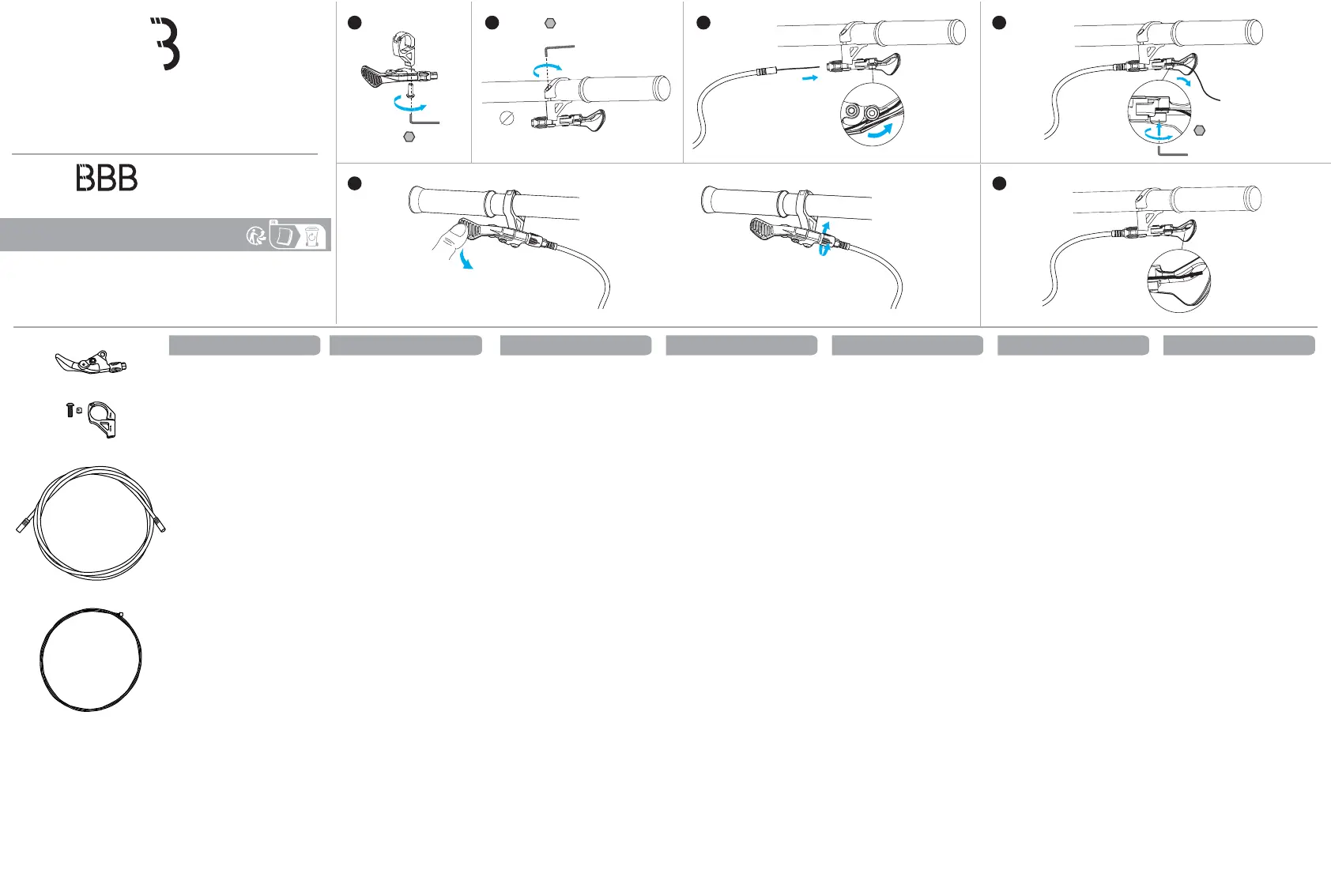 BBB