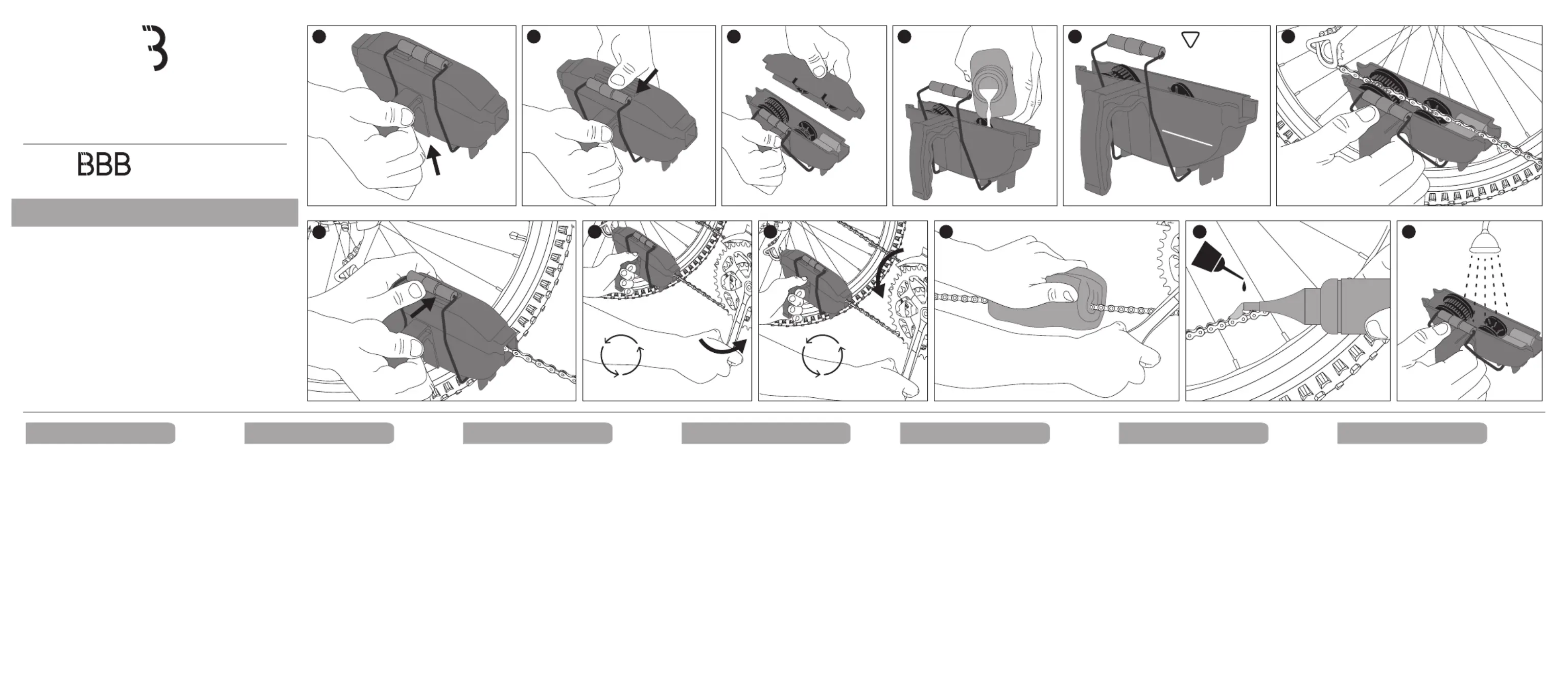 BBB