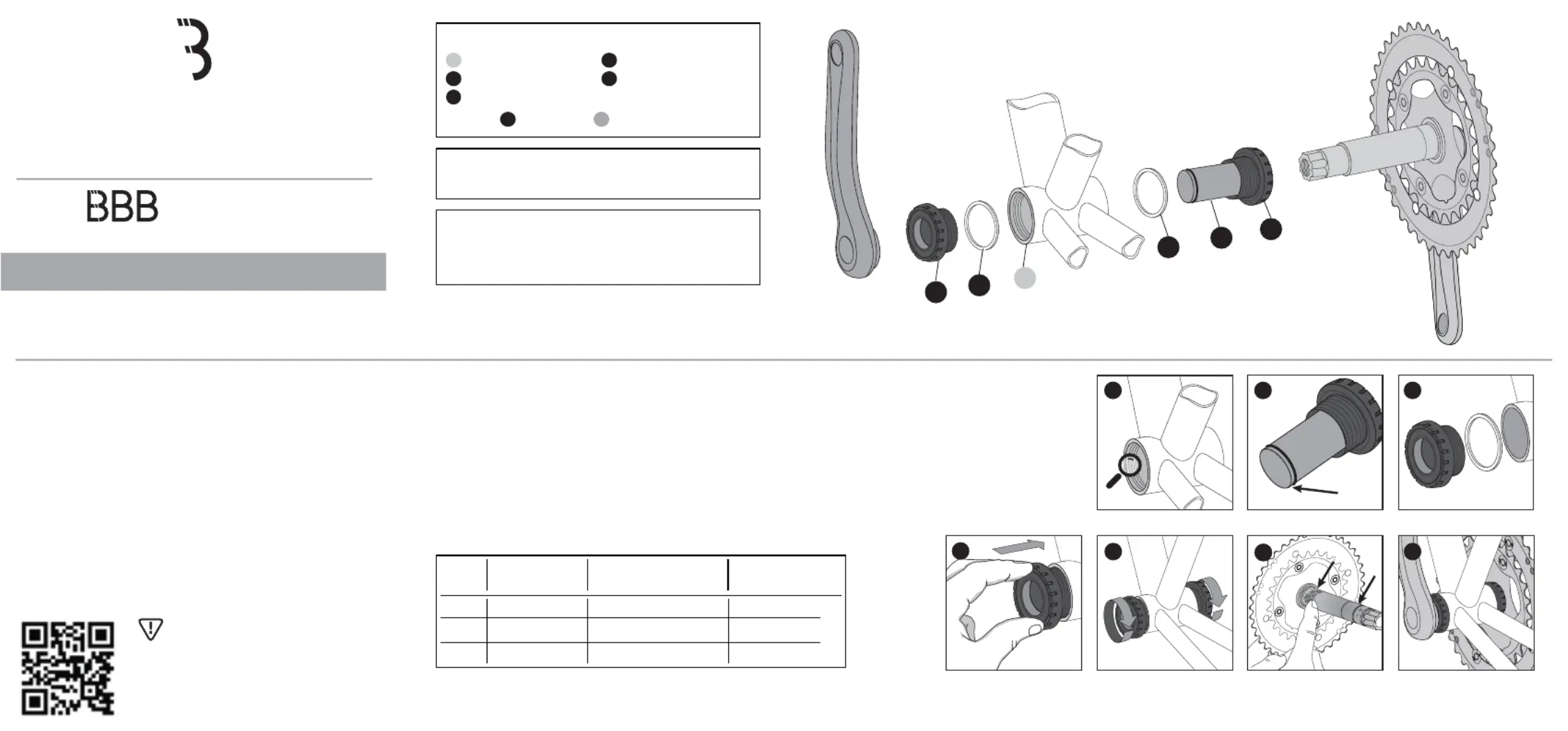 BBB